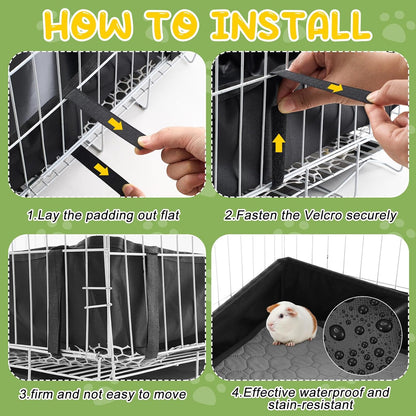 HOW TO INSTALL

1.Lay the padding out flat

2.Fasten the Velcro securely

3.firm and not easy to move

4.Effective waterproof and stain-resistant