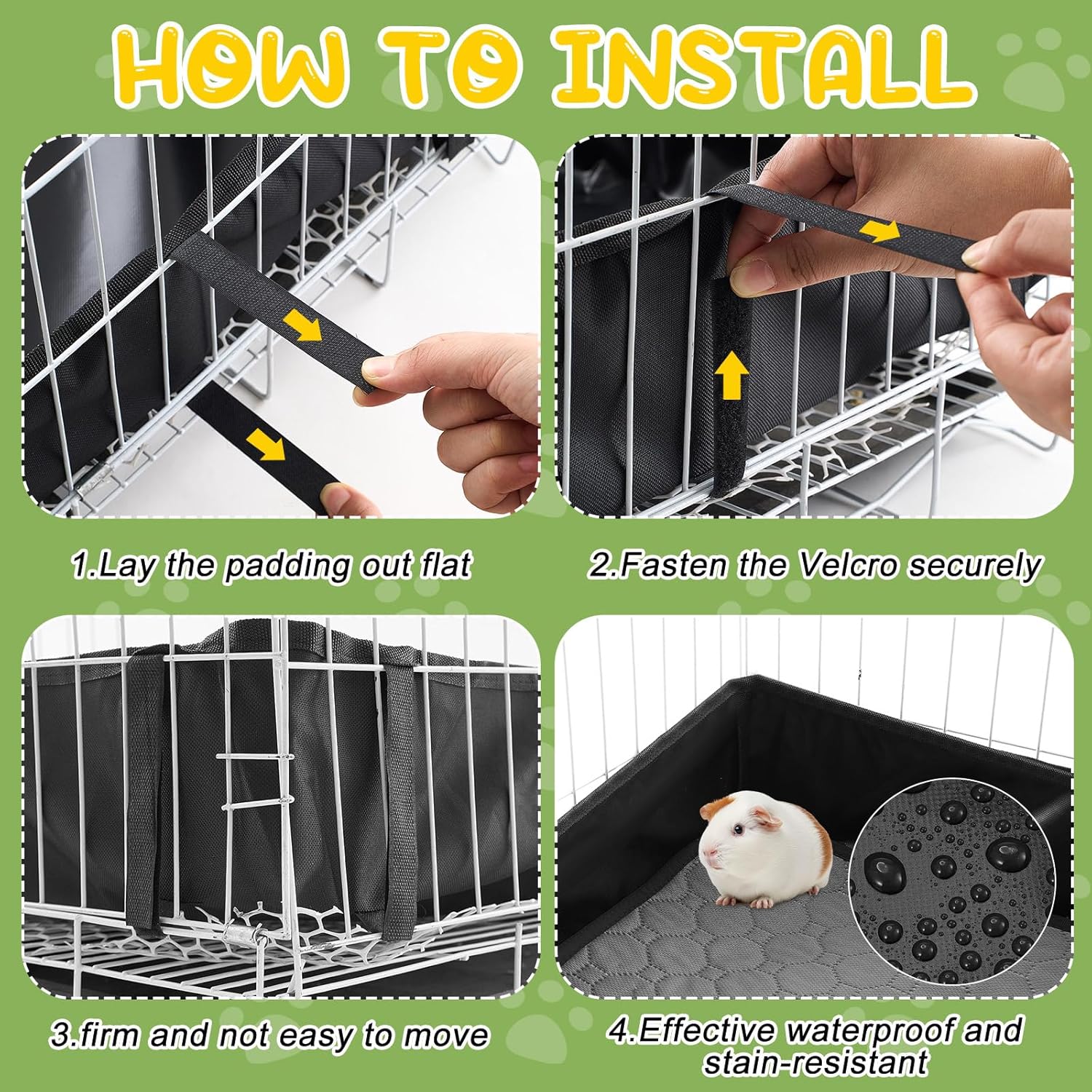 HOW TO INSTALL

1.Lay the padding out flat

2.Fasten the Velcro securely

3.firm and not easy to move

4.Effective waterproof and stain-resistant