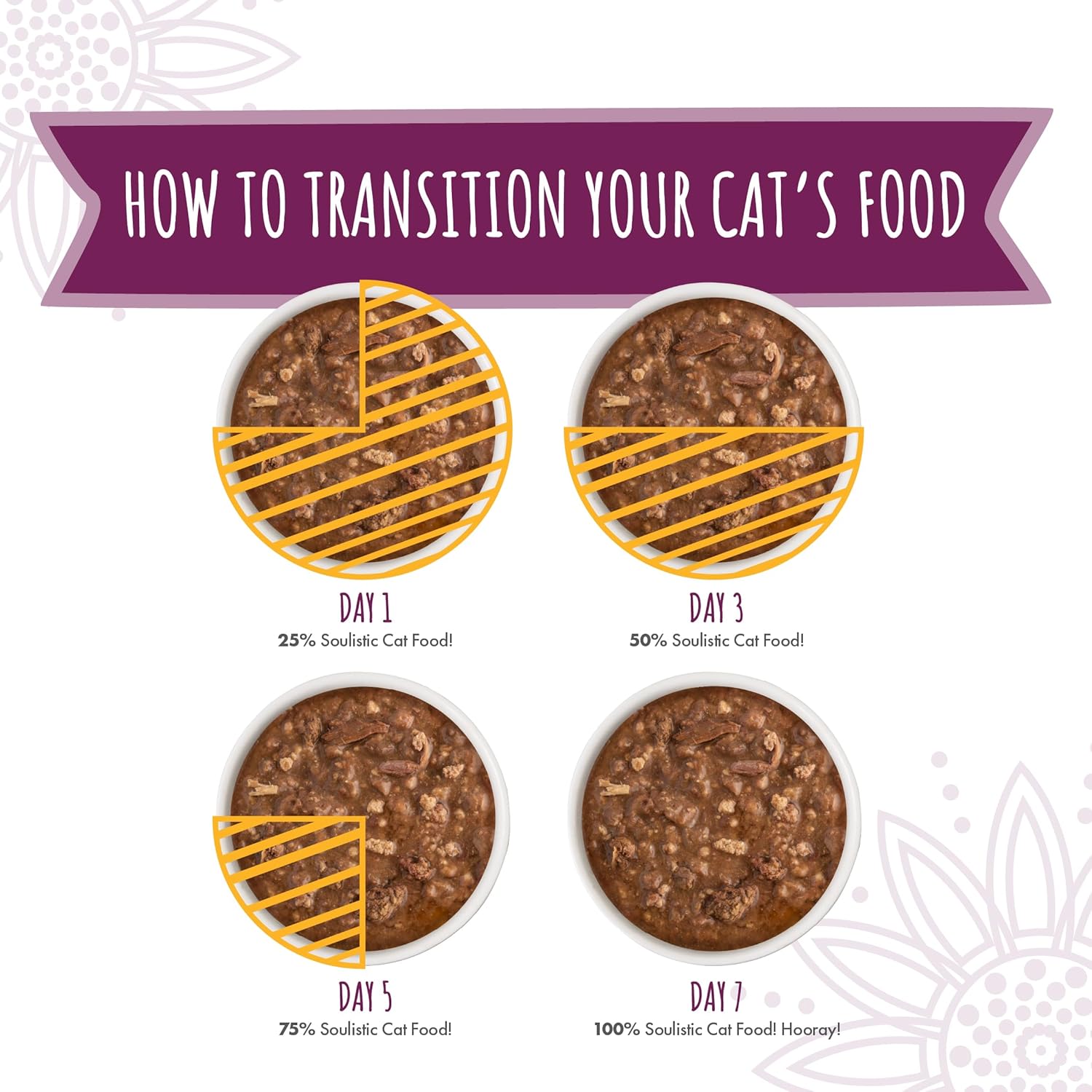 HOW TO TRANSITION YOUR CAT'S FOOD

DAY 1
25% Soulistic Cat Food!

DAY 3
50% Soulistic Cat Food!

DAY 5
75% Soulistic Cat Food!

DAY 7
100% Soulistic Cat Food! Hooray!