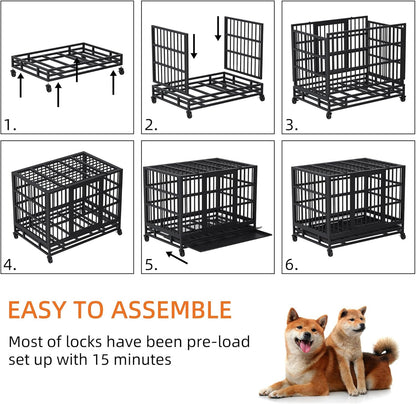 1.

2.

3.

4.

5.

6.

EASY TO ASSEMBLE

Most of locks have been pre-load set up with 15 minutes