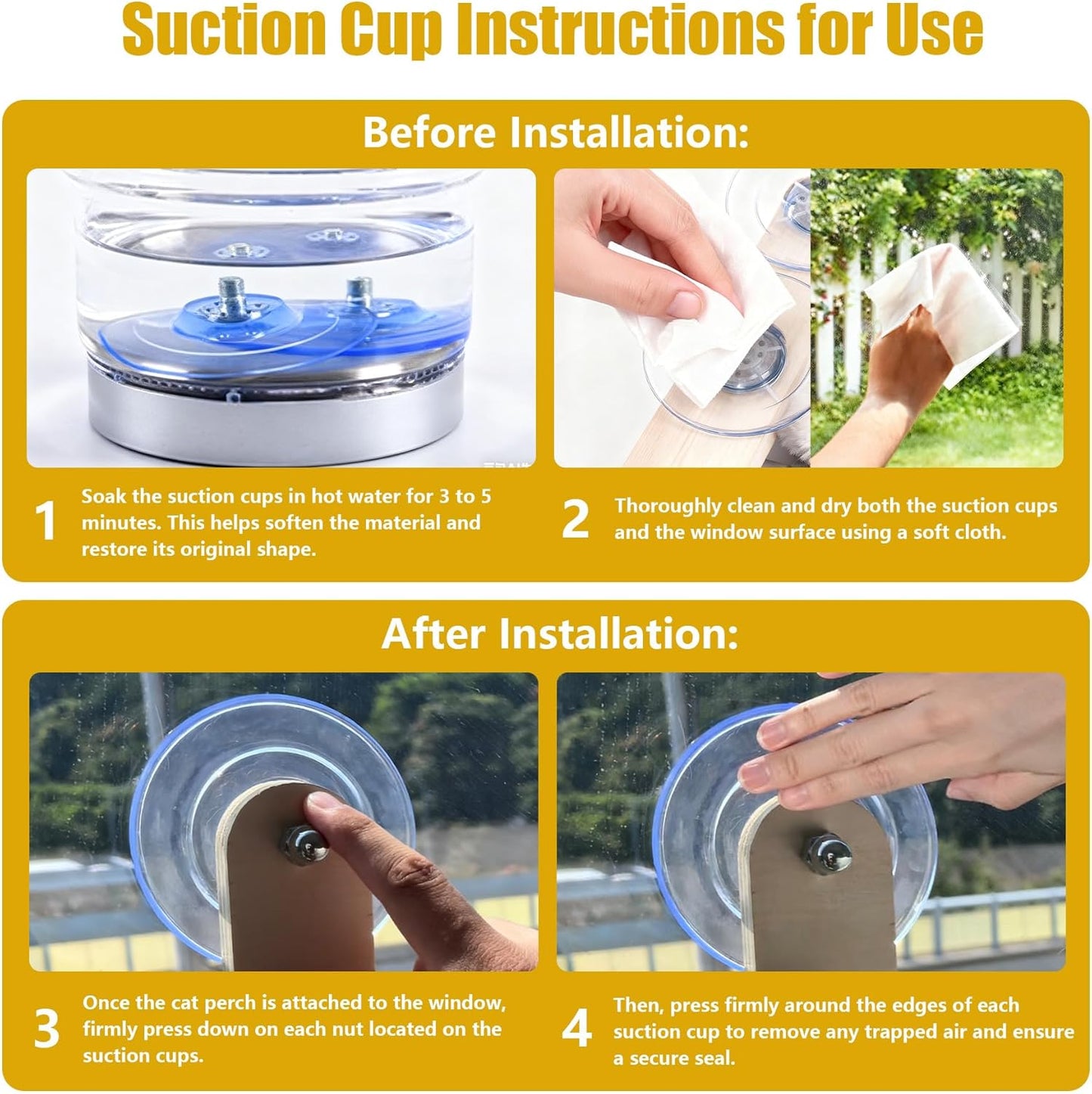 Suction Cup Instructions for Use

Before Installation:

1 Soak the suction cups in hot water for 3 to 5 minutes. This helps soften the material and restore its original shape.

2 Thoroughly clean and dry both the suction cups and the window surface using a soft cloth.

After Installation:

3 Once the cat perch is attached to the window, firmly press down on each nut located on the suction cups.

4 Then, press firmly around the edges of each suction cup to remove any trapped air and ensure a secure seal.