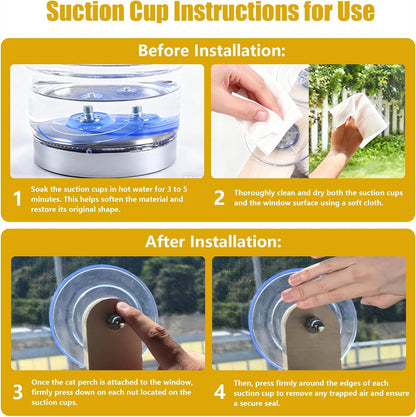 Suction Cup Instructions for Use

Before Installation:

1 Soak the suction cups in hot water for 3 to 5 minutes. This helps soften the material and restore its original shape.

2 Thoroughly clean and dry both the suction cups and the window surface using a soft cloth.

After Installation:

3 Once the cat perch is attached to the window, firmly press down on each nut located on the suction cups.

4 Then, press firmly around the edges of each suction cup to remove any trapped air and ensure a secure seal.