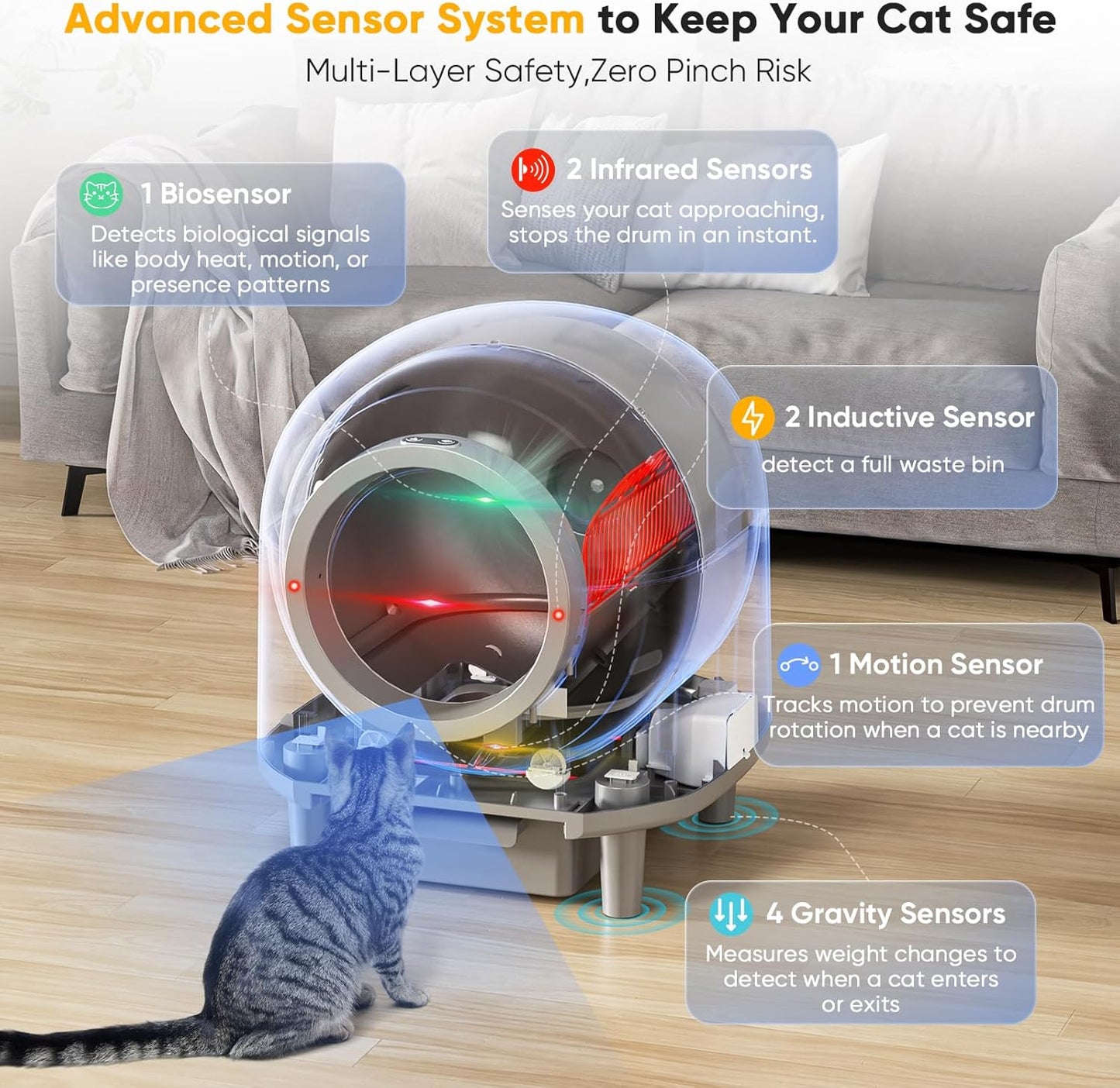 Advanced Sensor System to Keep Your Cat Safe

Multi-Layer Safety,Zero Pinch Risk

1 Biosensor

Detects biological signals like body heat, motion, or presence patterns

2 Infrared Sensors

Senses your cat approaching, stops the drum in an instant.

2 Inductive Sensor

detect a full waste bin

1 Motion Sensor

Tracks motion to prevent drum rotation when a cat is nearby

4 Gravity Sensors

Measures weight changes to detect when a cat enters or exits