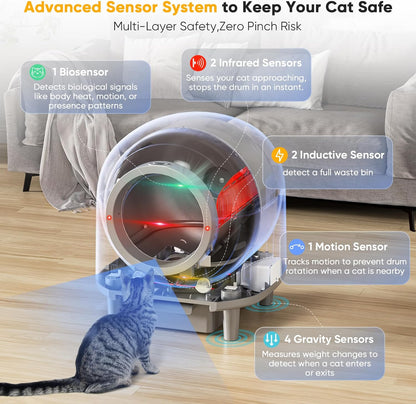 Advanced Sensor System to Keep Your Cat Safe

Multi-Layer Safety,Zero Pinch Risk

1 Biosensor
Detects biological signals like body heat, motion, or presence patterns

2 Infrared Sensors
Senses your cat approaching, stops the drum in an instant.

2 Inductive Sensor
detect a full waste bin

1 Motion Sensor
Tracks motion to prevent drum rotation when a cat is nearby

4 Gravity Sensors
Measures weight changes to detect when a cat enters or exits