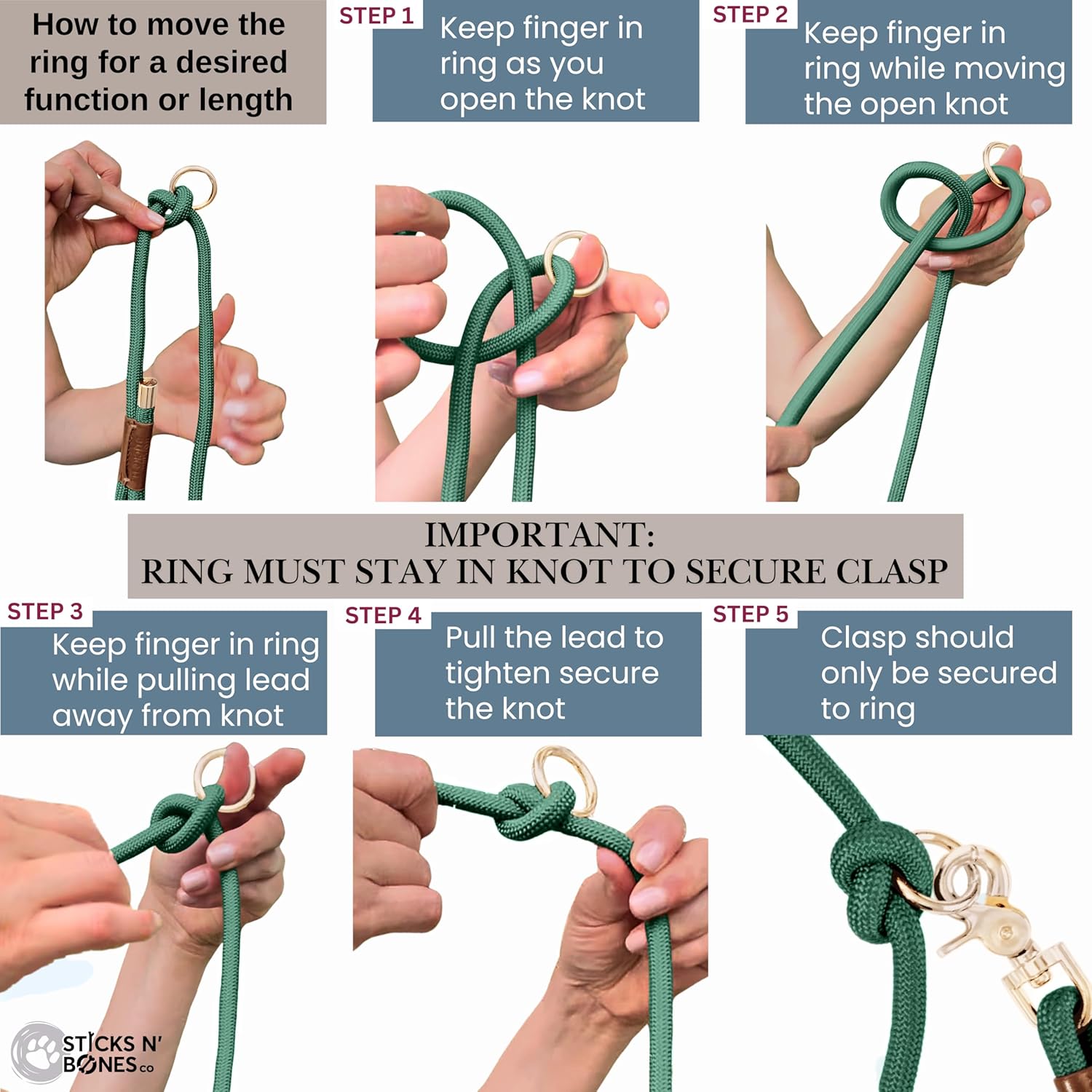 How to move the ring for a desired function or length

STEP 1
Keep finger in ring as you open the knot

STEP 2
Keep finger in ring while moving the open knot

IMPORTANT:
RING MUST STAY IN KNOT TO SECURE CLASP

STEP 3
Keep finger in ring while pulling lead away from knot

STEP 4
Pull the lead to tighten secure the knot

STEP 5
Clasp should only be secured to ring

STICKS N' BONES co