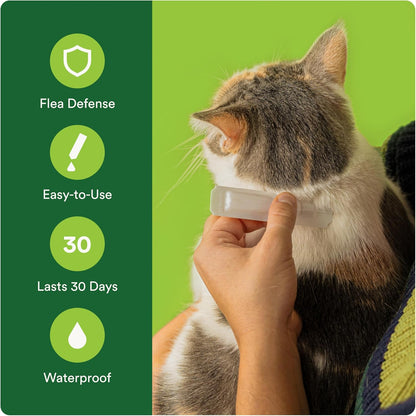 Flea Defense

Easy-to-Use

30

Lasts 30 Days

Waterproof