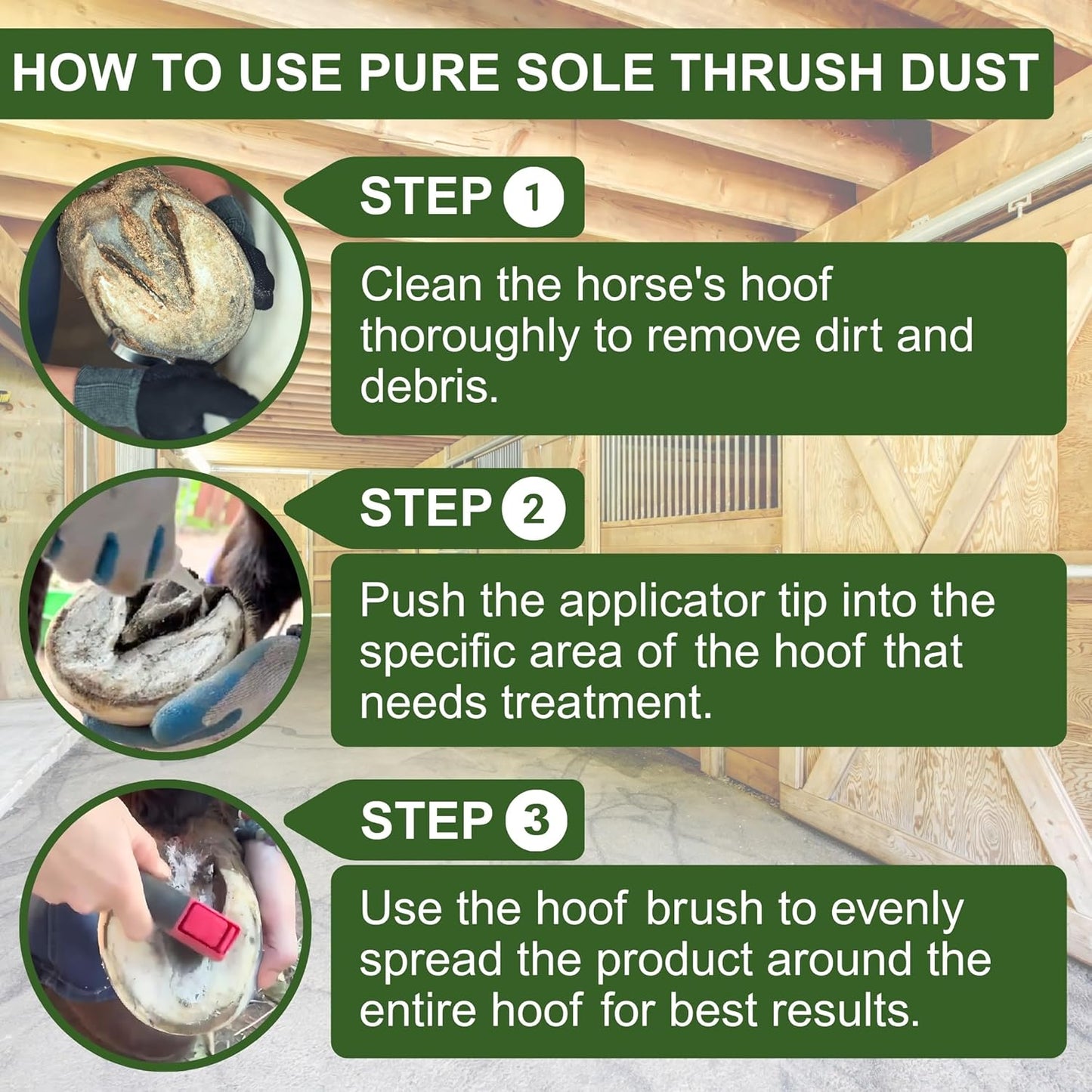 HOW TO USE PURE SOLE THRUSH DUST

STEP 1

Clean the horse's hoof thoroughly to remove dirt and debris.

STEP 2

Push the applicator tip into the specific area of the hoof that needs treatment.

STEP 3

Use the hoof brush to evenly spread the product around the entire hoof for best results.