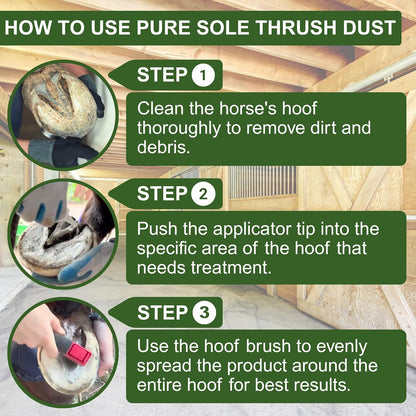 HOW TO USE PURE SOLE THRUSH DUST

STEP 1

Clean the horse's hoof thoroughly to remove dirt and debris.

STEP 2

Push the applicator tip into the specific area of the hoof that needs treatment.

STEP 3

Use the hoof brush to evenly spread the product around the entire hoof for best results.