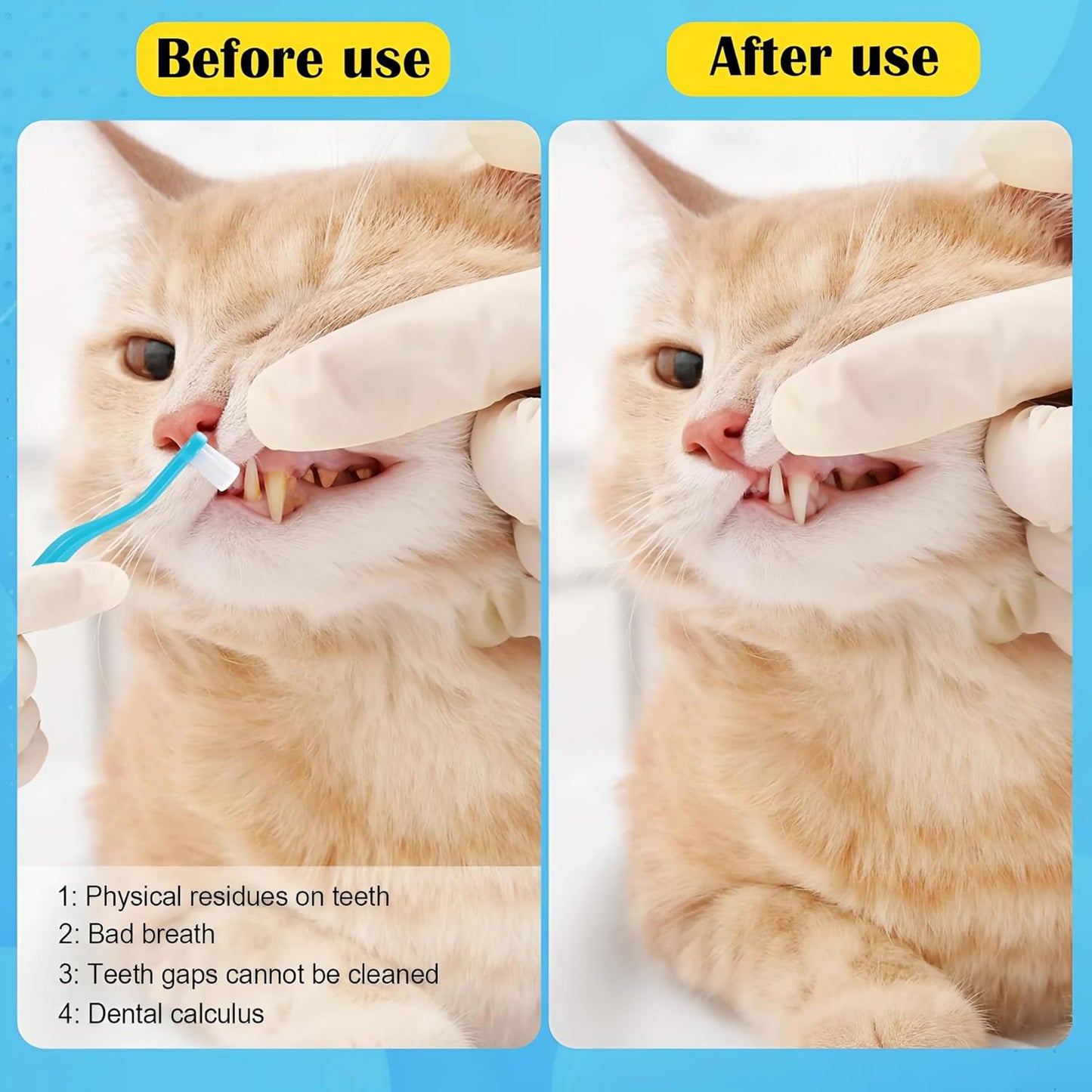 Before use

After use

1: Physical residues on teeth
2: Bad breath
3: Teeth gaps cannot be cleaned
4: Dental calculus