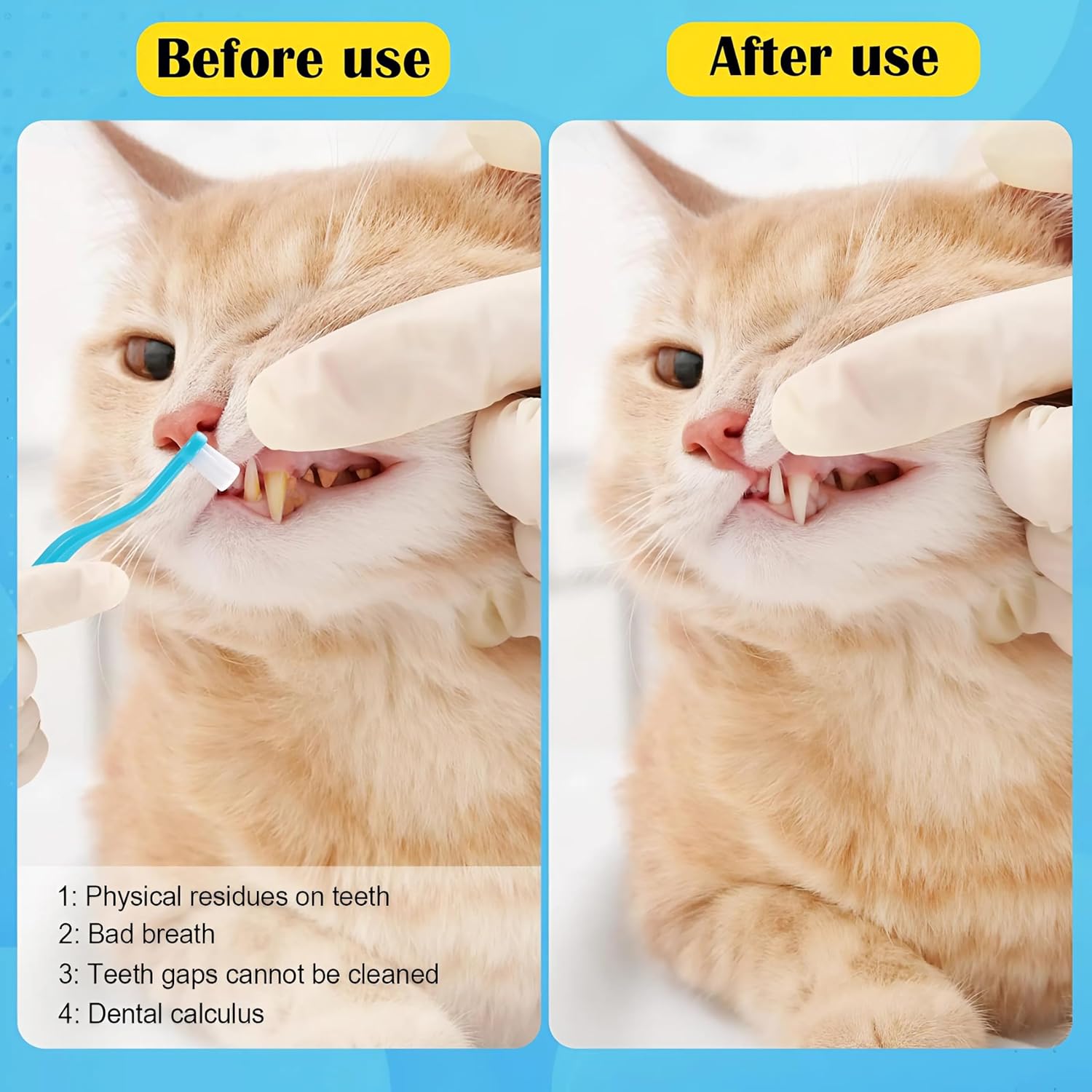 Before use

1: Physical residues on teeth
2: Bad breath
3: Teeth gaps cannot be cleaned
4: Dental calculus

After use