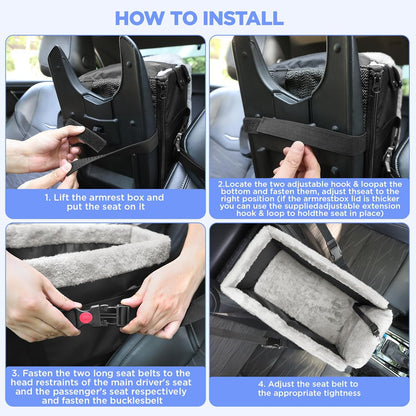 HOW TO INSTALL

1. Lift the armrest box and put the seat on it

2.Locate the two adjustable hook & loopat the bottom and fasten them, adjust thseat to the right position (if the armrestbox lid is thicker you can use the suppliedadjustable extension hook & loop to holdthe seat in place)

3. Fasten the two long seat belts to the head restraints of the main driver's seat and the passenger's seat respectively and fasten the bucklesbelt

4. Adjust the seat belt to the appropriate tightness