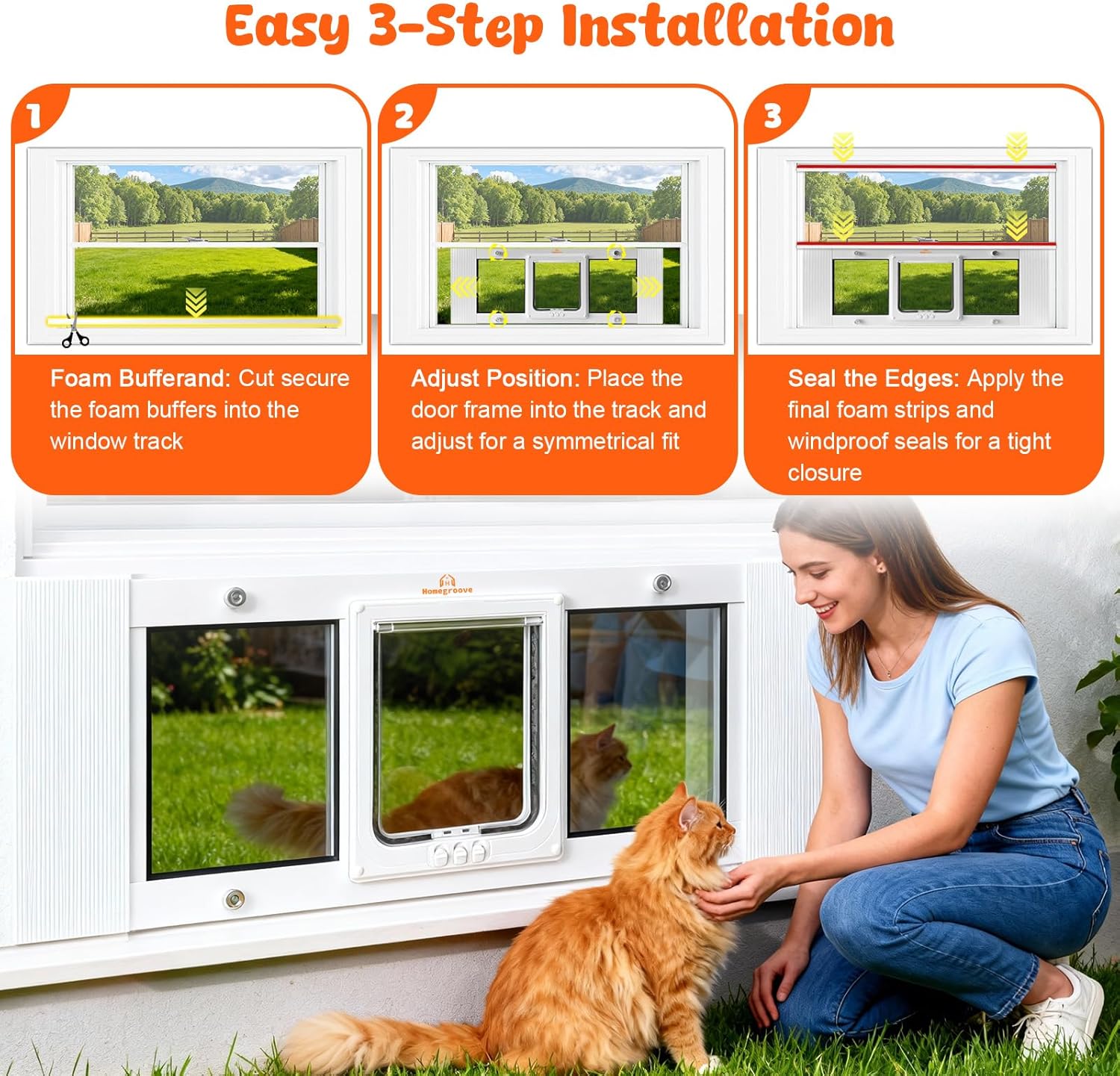 Easy 3-Step Installation

1

Foam Bufferand: Cut secure the foam buffers into the window track

2

Adjust Position: Place the door frame into the track and adjust for a symmetrical fit

3

Seal the Edges: Apply the final foam strips and windproof seals for a tight closure

Homegroove