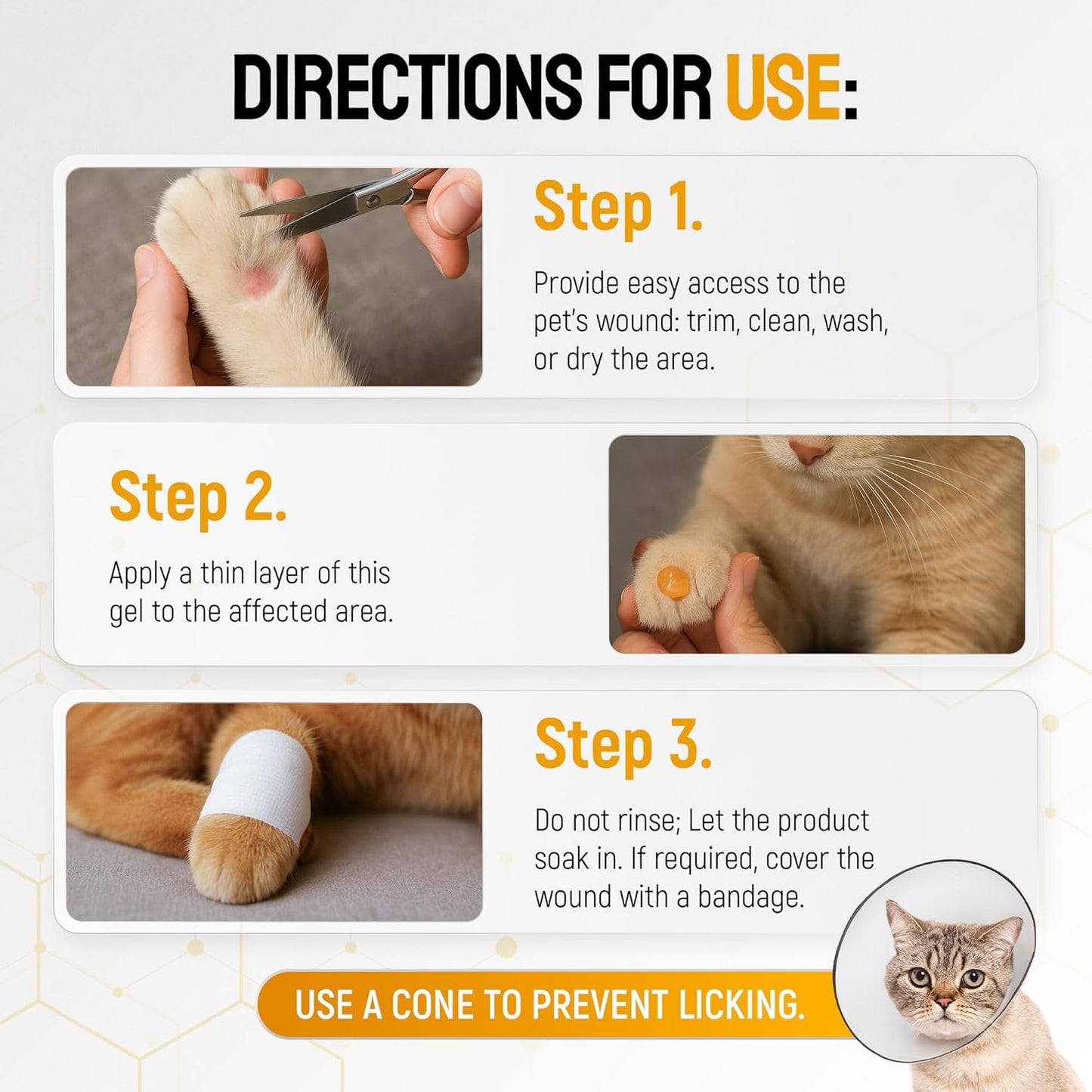 DIRECTIONS FOR USE:

Step 1.

Provide easy access to the pet's wound: trim, clean, wash, or dry the area.

Step 2.

Apply a thin layer of this gel to the affected area.

Step 3.

Do not rinse; Let the product soak in. If required, cover the wound with a bandage.

USE A CONE TO PREVENT LICKING.