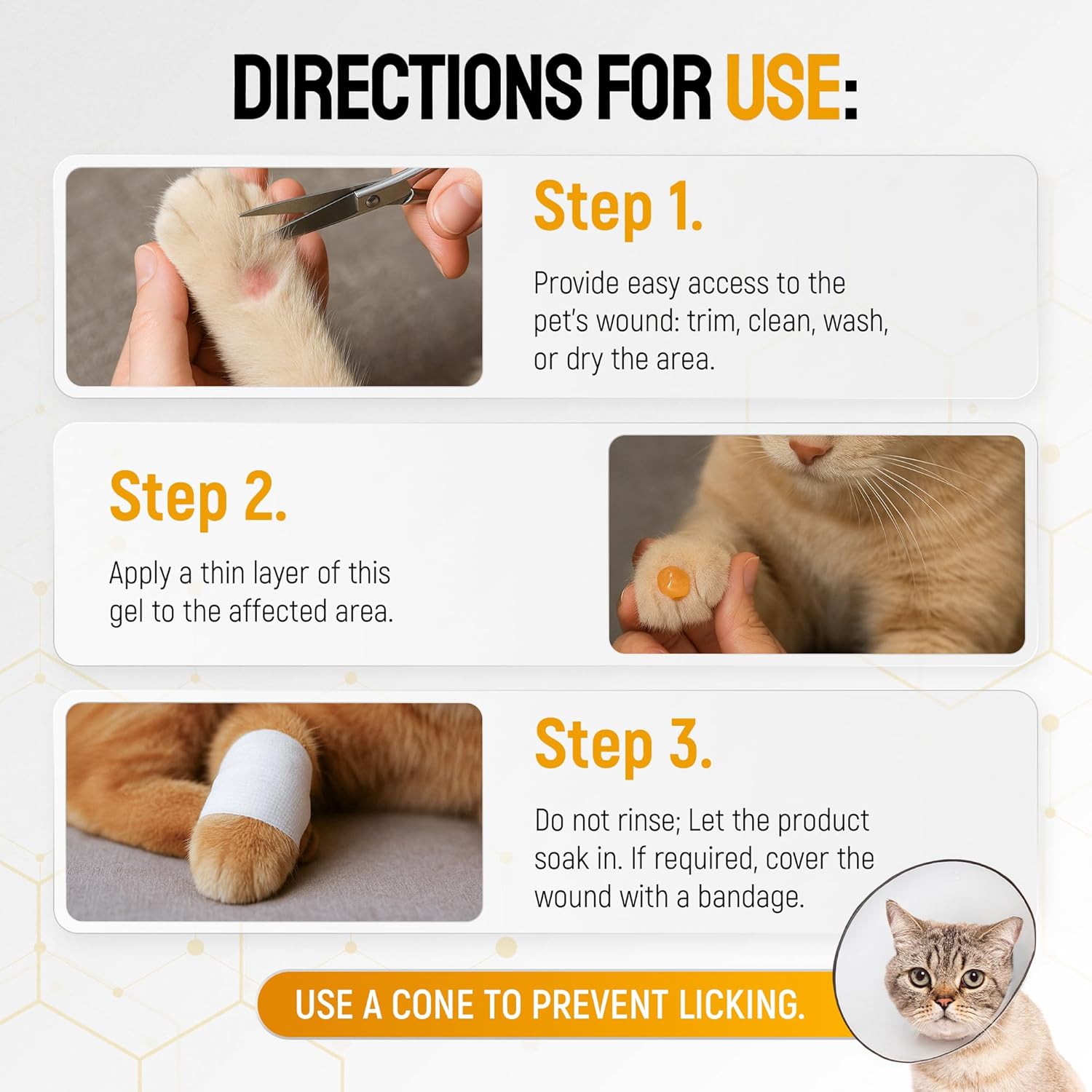 DIRECTIONS FOR USE:

Step 1.

Provide easy access to the pet's wound: trim, clean, wash, or dry the area.

Step 2.

Apply a thin layer of this gel to the affected area.

Step 3.

Do not rinse; Let the product soak in. If required, cover the wound with a bandage.

USE A CONE TO PREVENT LICKING.