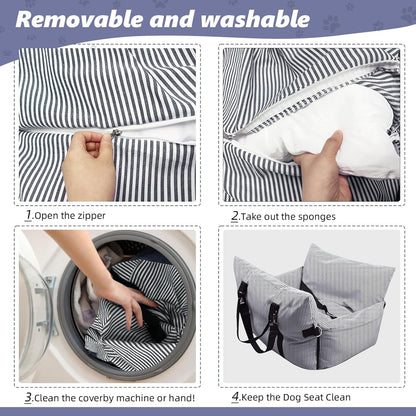 Removable and washable

1.Open the zipper

2.Take out the sponges

3.Clean the coverby machine or hand!

4.Keep the Dog Seat Clean