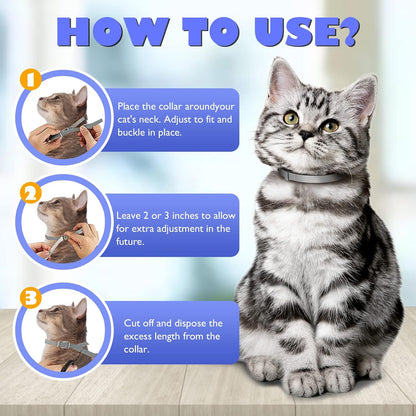 HOW TO USE?

1

Place the collar aroundyour cat's neck. Adjust to fit and buckle in place.

2

Leave 2 or 3 inches to allow for extra adjustment in the future.

3

Cut off and dispose the excess length from the collar.