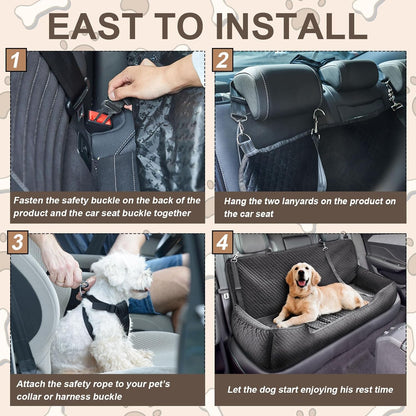 EAST TO INSTALL

1

Fasten the safety buckle on the back of the product and the car seat buckle together

2

Hang the two lanyards on the product on the car seat

3

Attach the safety rope to your pet's collar or harness buckle

4

Let the dog start enjoying his rest time