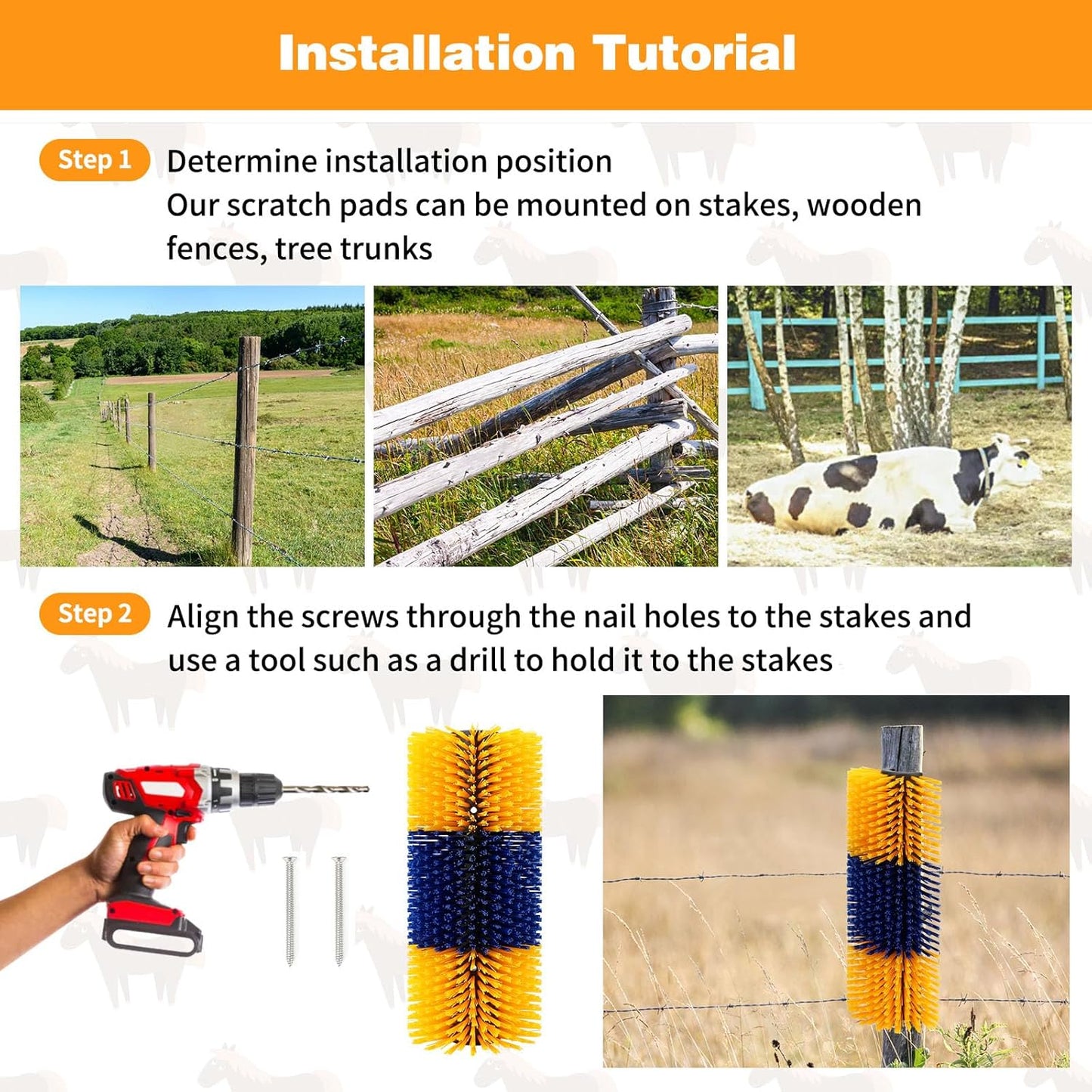 Installation Tutorial

Step 1 Determine installation position
Our scratch pads can be mounted on stakes, wooden fences, tree trunks

Step 2 Align the screws through the nail holes to the stakes and use a tool such as a drill to hold it to the stakes