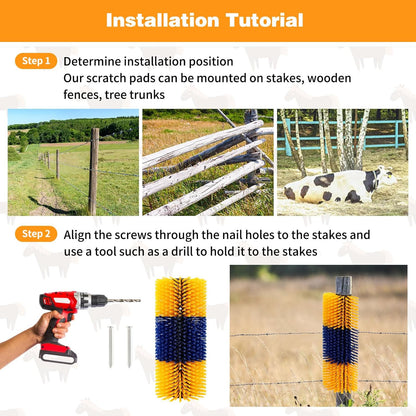 Installation Tutorial

Step 1 Determine installation position
Our scratch pads can be mounted on stakes, wooden fences, tree trunks

Step 2 Align the screws through the nail holes to the stakes and use a tool such as a drill to hold it to the stakes