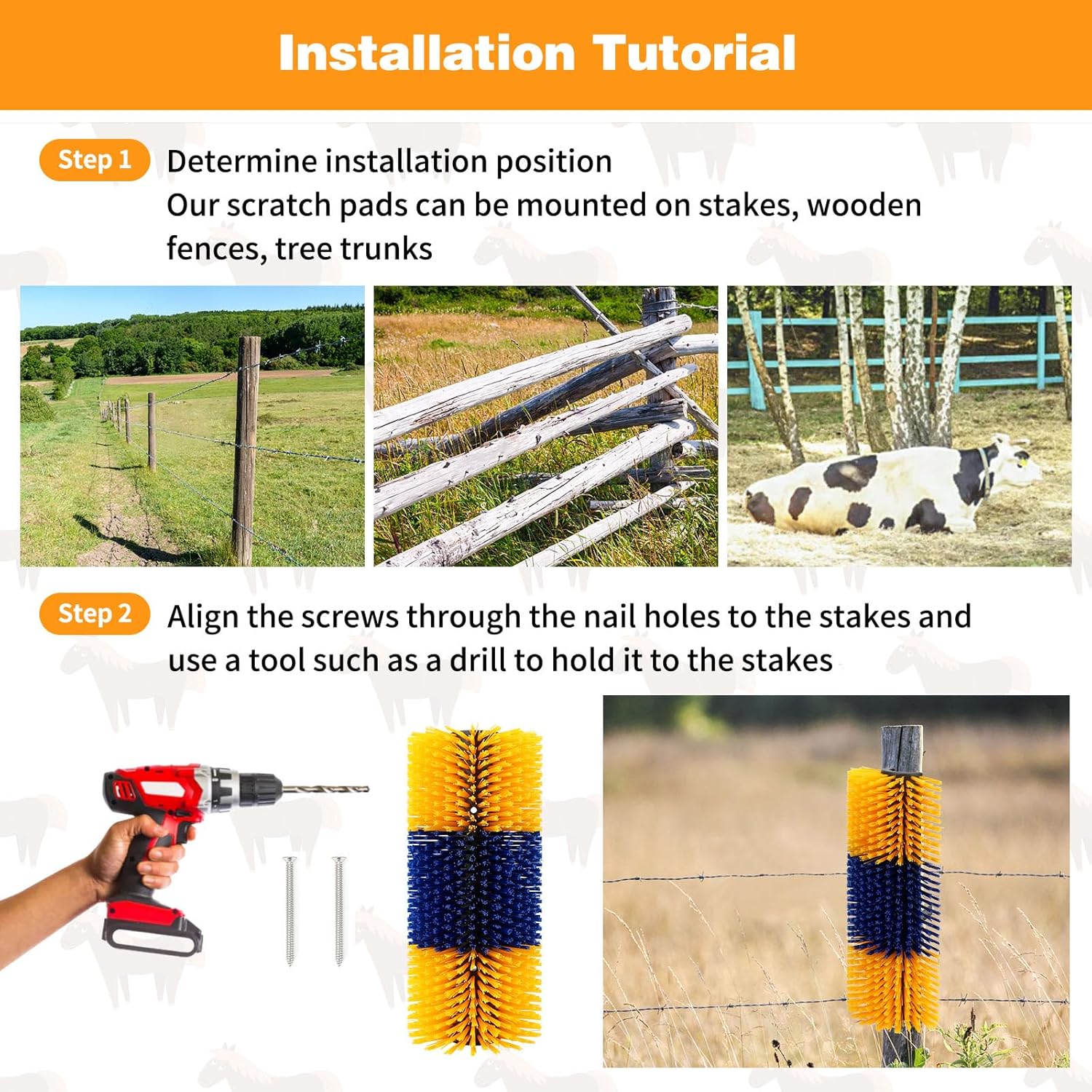 Installation Tutorial

Step 1 Determine installation position
Our scratch pads can be mounted on stakes, wooden fences, tree trunks

Step 2 Align the screws through the nail holes to the stakes and use a tool such as a drill to hold it to the stakes