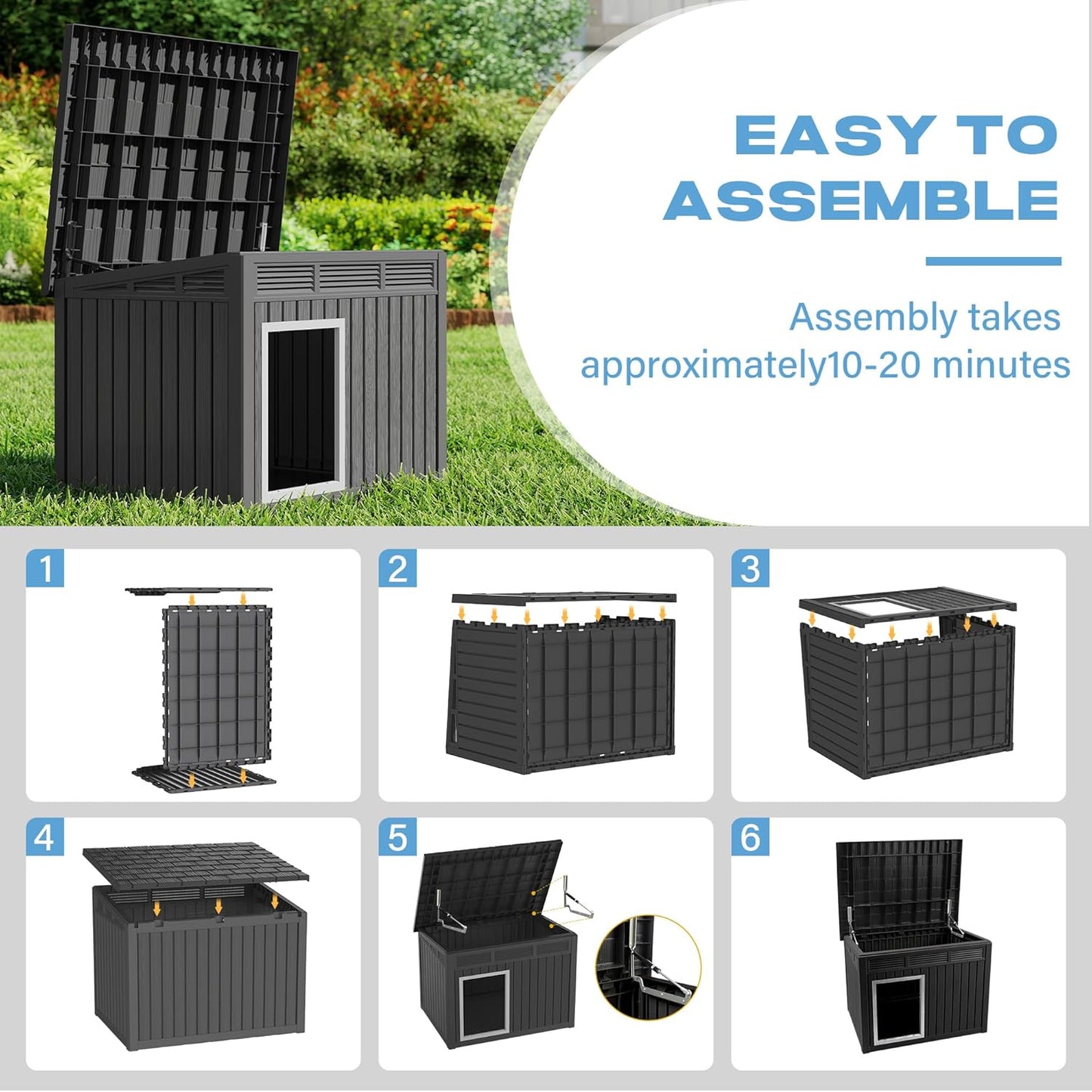 EASY TO ASSEMBLE

Assembly takes approximately10-20 minutes

1

2

3

4

5

6