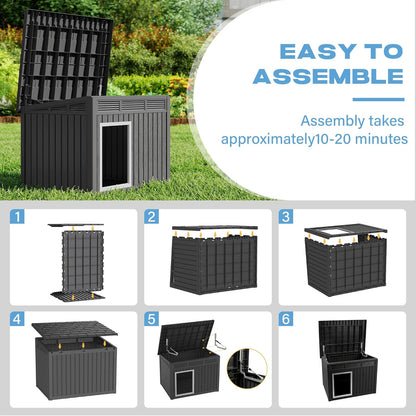 EASY TO ASSEMBLE

Assembly takes approximately10-20 minutes

1

2

3

4

5

6