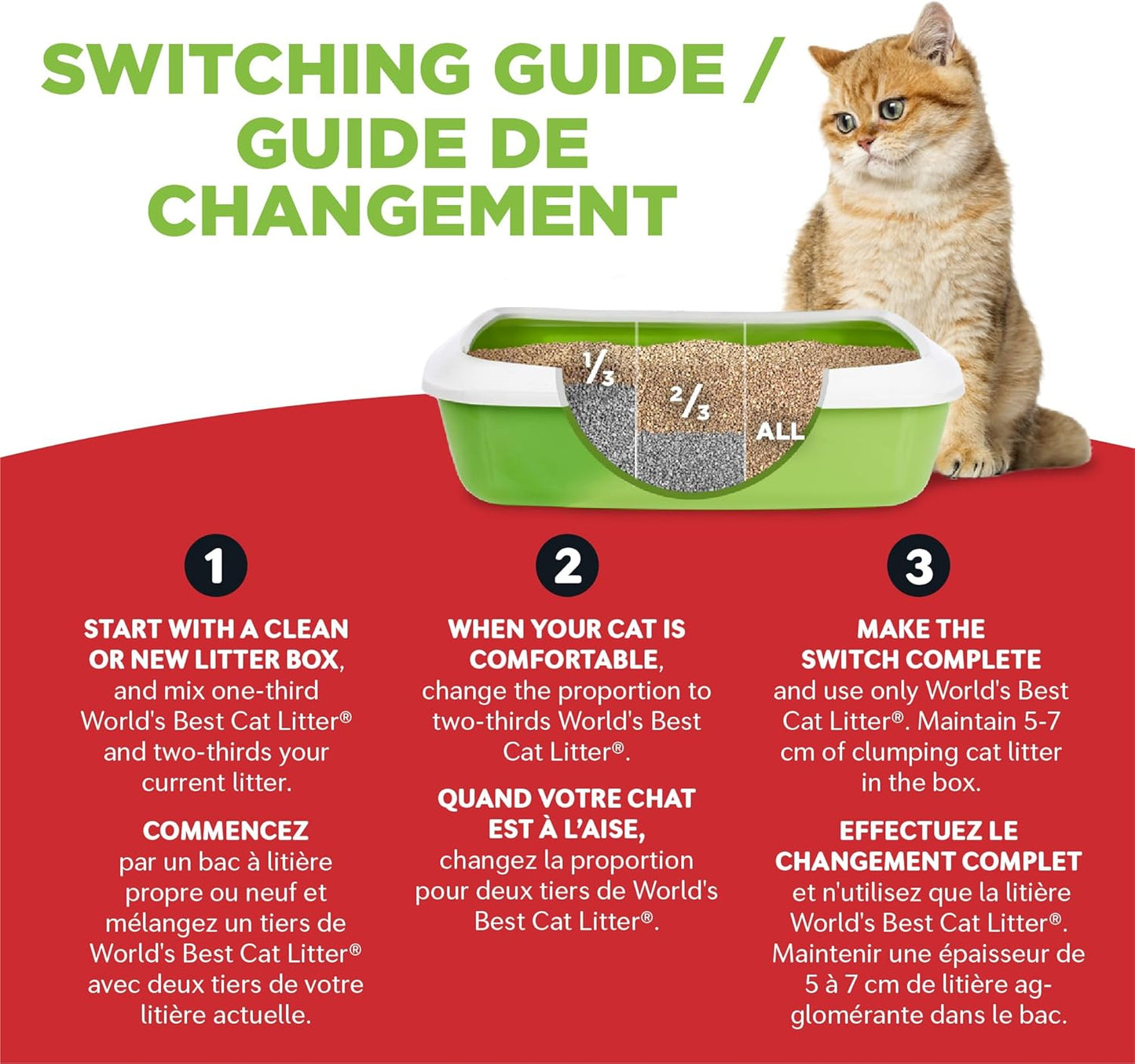 SWITCHING GUIDE / GUIDE DE CHANGEMENT

$\frac{1}{3}$

$\frac{2}{3}$

ALL

1

START WITH A CLEAN OR NEW LITTER BOX, and mix one-third World's Best Cat Litter® and two-thirds your current litter.

COMMENCEZ par un bac à litière propre ou neuf et mélangez un tiers de World's Best Cat Litter® avec deux tiers de votre litière actuelle.

2

WHEN YOUR CAT IS COMFORTABLE, change the proportion to two-thirds World's Best Cat Litter®.

QUAND VOTRE CHAT EST À L'AISE, changez la proportion pour deux tiers de World's Best Cat Litter®.

3

MAKE THE SWITCH COMPLETE and use only World's Best Cat Litter®. Maintain 5-7 cm of clumping cat litter in the box.

EFFECTUEZ LE CHANGEMENT COMPLET et n'utilisez que la litière World's Best Cat Litter®. Maintenir une épaisseur de 5 à 7 cm de litière agglomérante dans le bac.