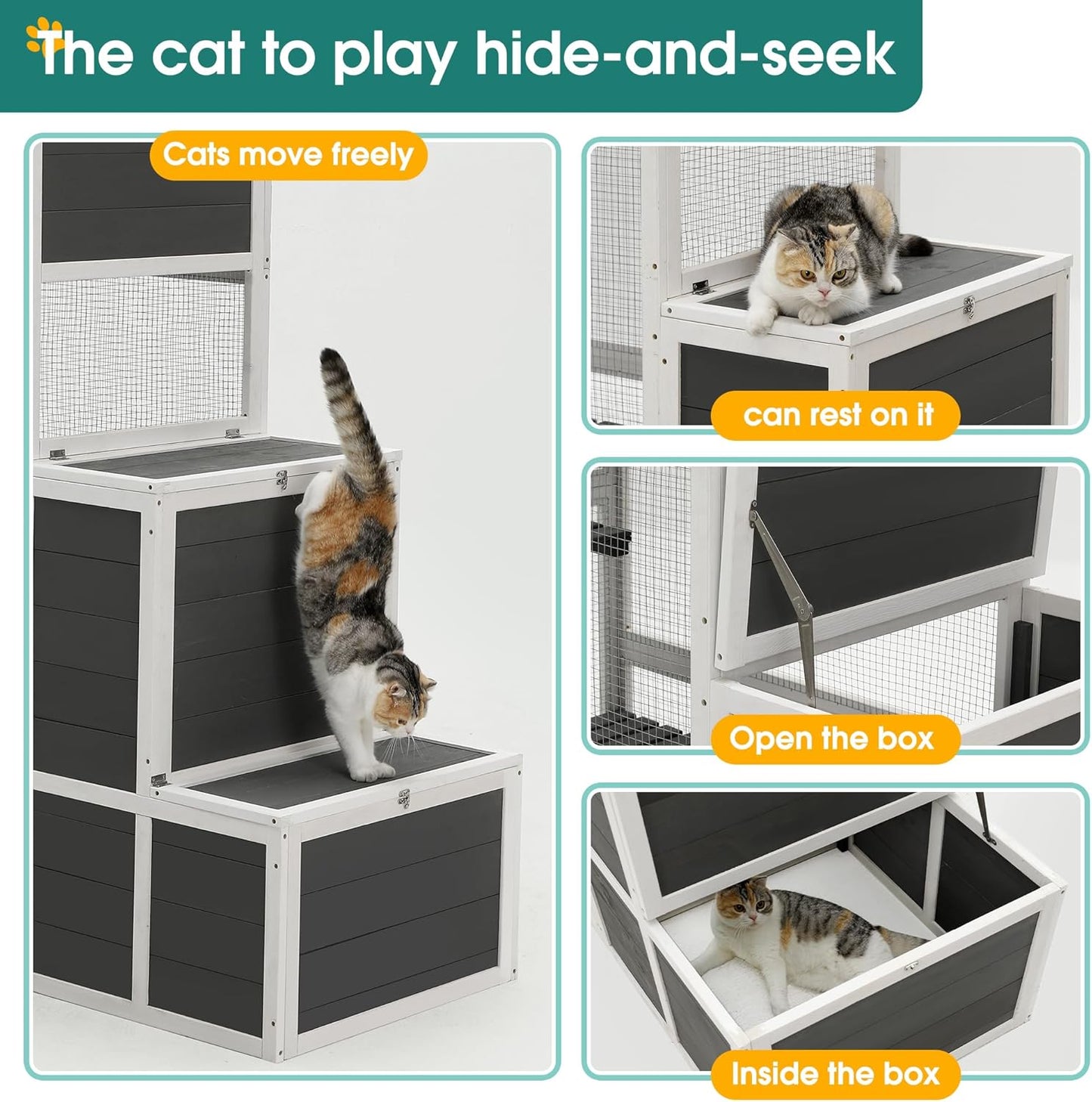 The cat to play hide-and-seek

Cats move freely

can rest on it

Open the box

Inside the box