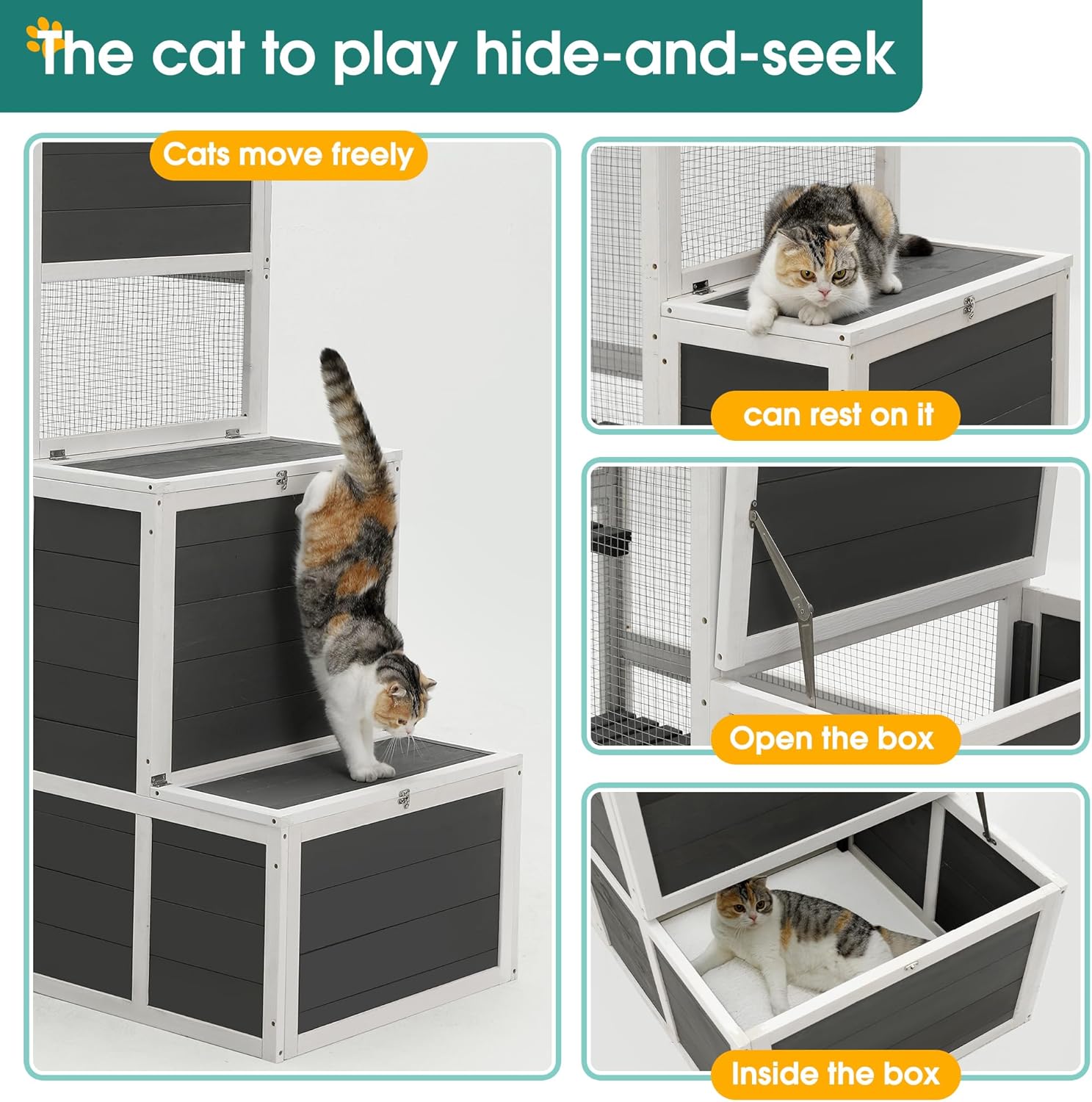 The cat to play hide-and-seek

Cats move freely

can rest on it

Open the box

Inside the box