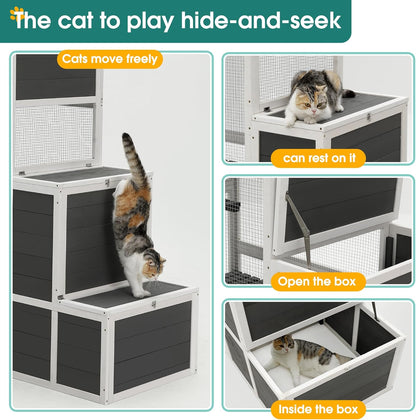 The cat to play hide-and-seek

Cats move freely

can rest on it

Open the box

Inside the box