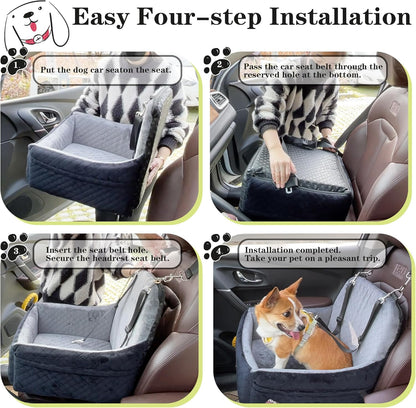 Easy Four-step Installation

1

Put the dog car seaton the seat.

2

Pass the car seat belt through the reserved hole at the bottom.

3

Insert the seat belt hole. Secure the headrest seat belt.

4

Installation completed. Take your pet on a pleasant trip.