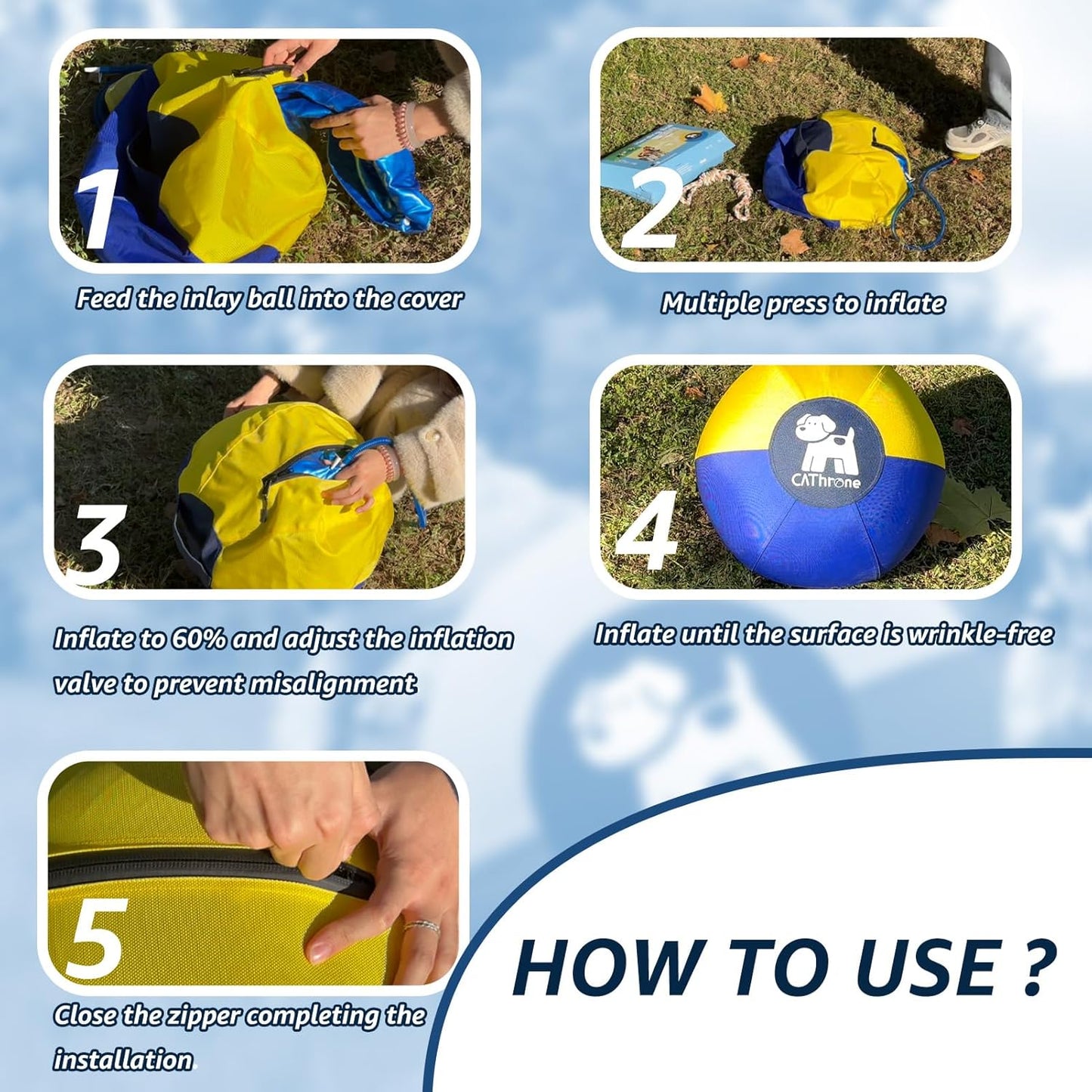 1

Feed the inlay ball into the cover

2

Multiple press to inflate

3

Inflate to 60% and adjust the inflation valve to prevent misalignment

4

CAThrone

Inflate until the surface is wrinkle-free

5

Close the zipper completing the installation

HOW TO USE ?