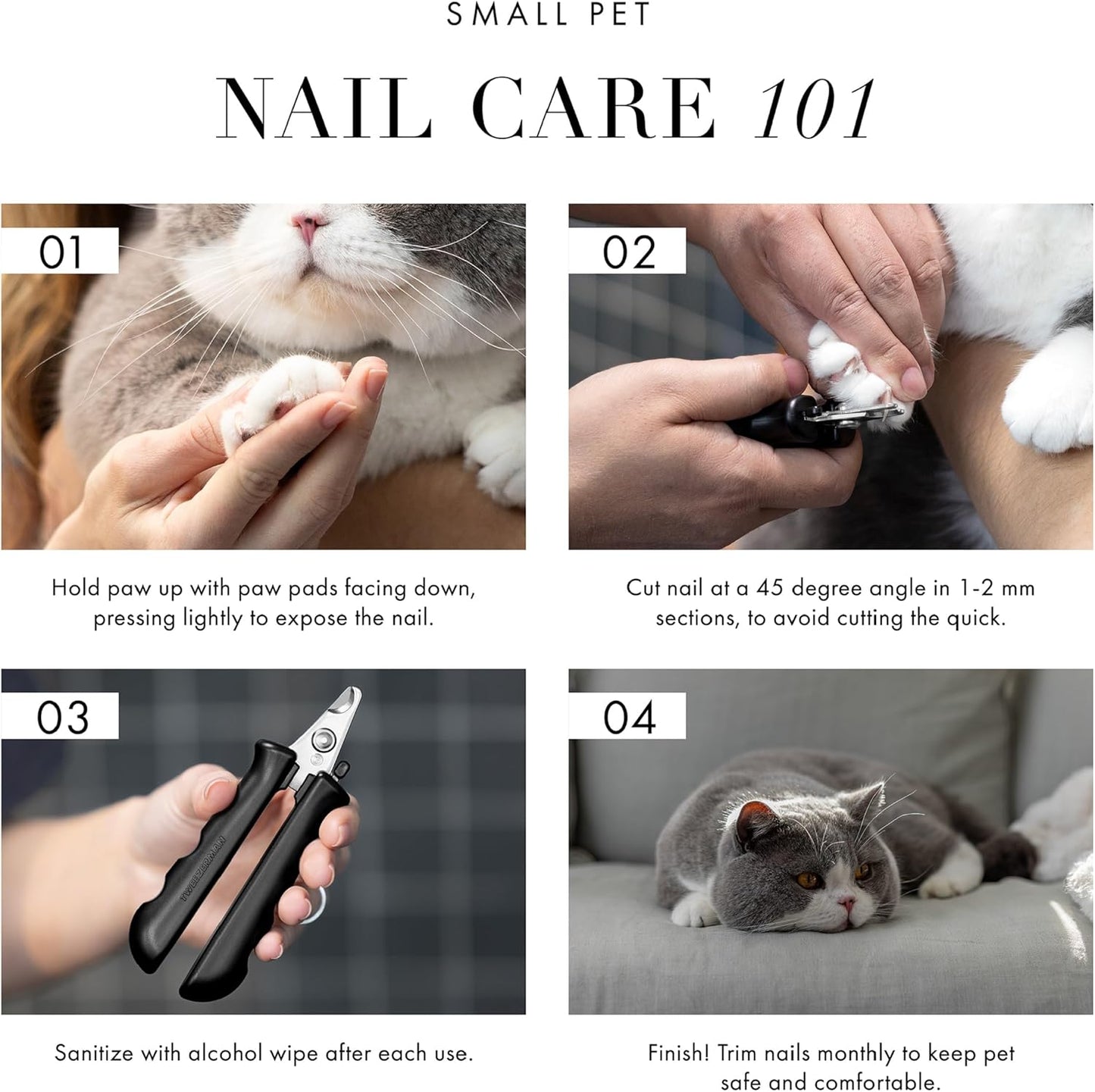 SMALL PET

NAIL CARE 101

01

Hold paw up with paw pads facing down, pressing lightly to expose the nail.

02

Cut nail at a 45 degree angle in 1-2 mm sections, to avoid cutting the quick.

03

TWEEZERMAN

Sanitize with alcohol wipe after each use.

04

Finish! Trim nails monthly to keep pet safe and comfortable.