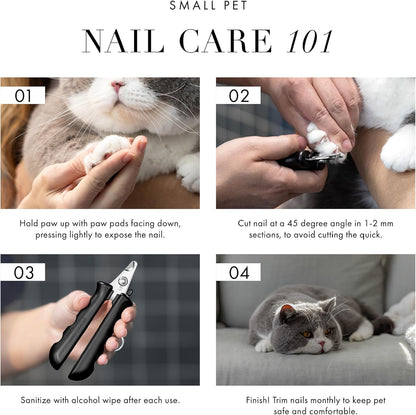 SMALL PET

NAIL CARE 101

01

Hold paw up with paw pads facing down, pressing lightly to expose the nail.

02

Cut nail at a 45 degree angle in 1-2 mm sections, to avoid cutting the quick.

03

Sanitize with alcohol wipe after each use.

04

Finish! Trim nails monthly to keep pet safe and comfortable.