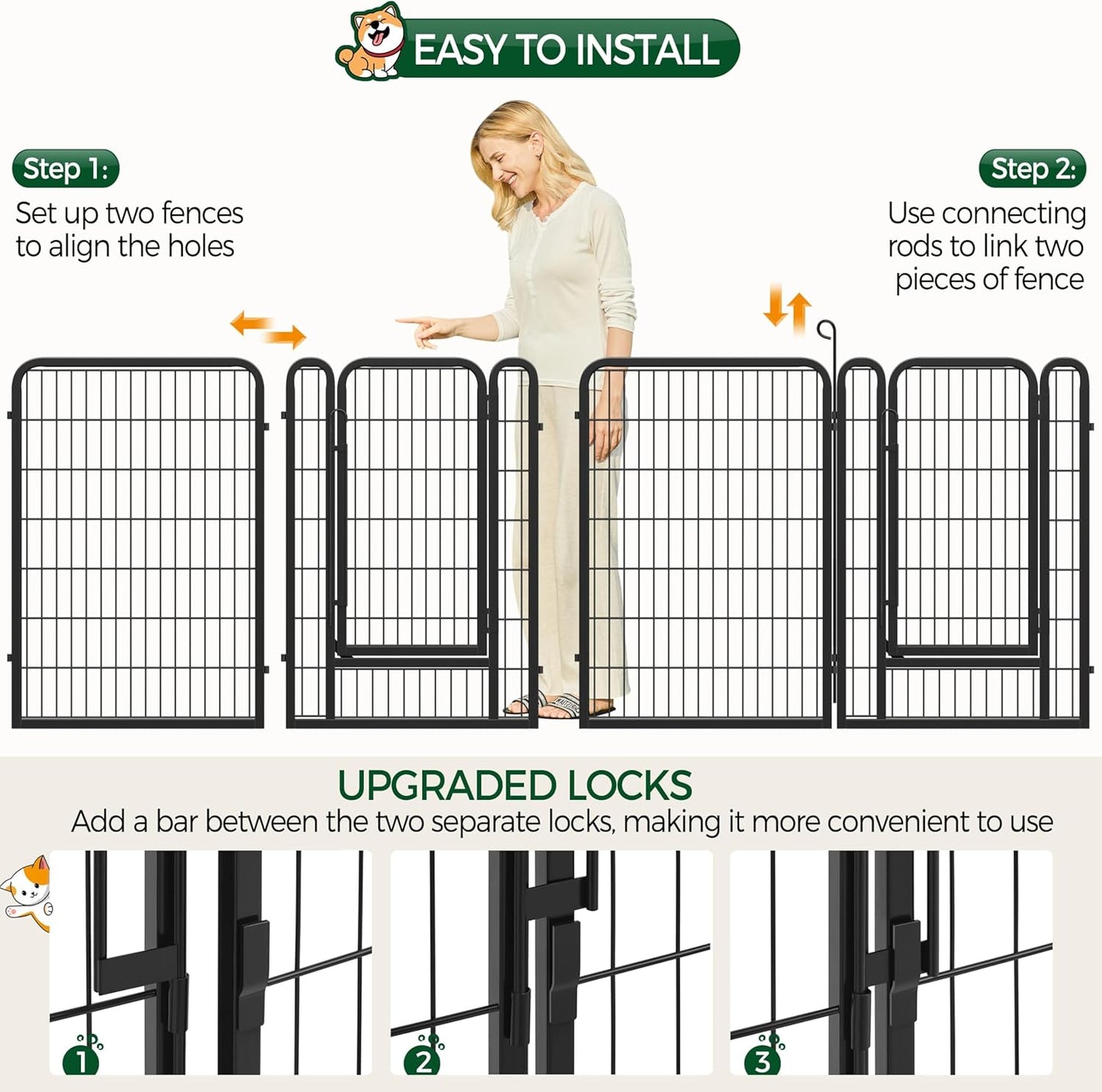 EASY TO INSTALL

Step 1:
Set up two fences to align the holes

Step 2:
Use connecting rods to link two pieces of fence

UPGRADED LOCKS
Add a bar between the two separate locks, making it more convenient to use

1

2

3