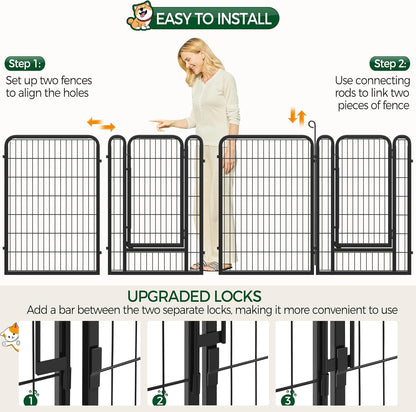 EASY TO INSTALL

Step 1:
Set up two fences to align the holes

Step 2:
Use connecting rods to link two pieces of fence

UPGRADED LOCKS
Add a bar between the two separate locks, making it more convenient to use

1

2

3