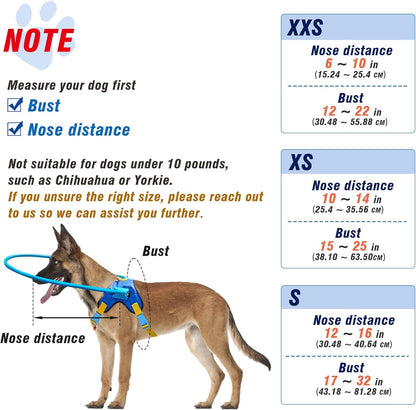 NOTE

Measure your dog first

Bust

Nose distance

Not suitable for dogs under 10 pounds, such as Chihuahua or Yorkie.
If you unsure the right size, please reach out to us so we can assist you further.

Bust

Nose distance

XXS

Nose distance
6 ~ 10 in
(15.24 ~ 25.4 CM)

Bust
12 ~ 22 in
(30.48 ~ 55.88 CM)

XS

Nose distance
10 ~ 14 in
(25.4 ~ 35.56 CM)

Bust
15 ~ 25 in
(38.10 ~ 63.50CM)

S

Nose distance
12 ~ 16 in
(30.48 ~ 40.64 CM)

Bust
17 ~ 32 in
(43.18 ~ 81.28 CM)