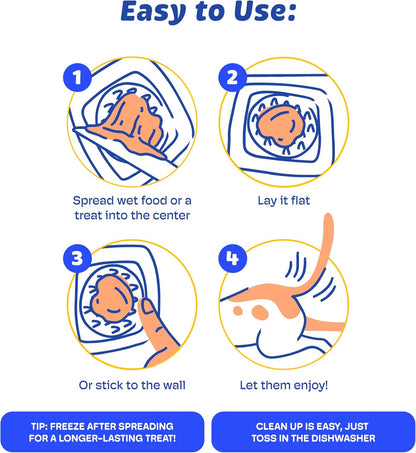 Easy to Use:

1

Spread wet food or a treat into the center

2

Lay it flat

3

Or stick to the wall

4

Let them enjoy!

TIP: FREEZE AFTER SPREADING FOR A LONGER-LASTING TREAT!

CLEAN UP IS EASY, JUST TOSS IN THE DISHWASHER