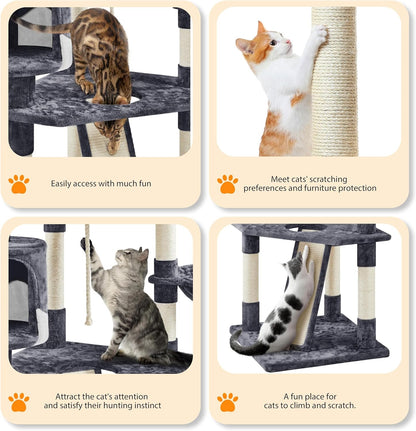 Easily access with much fun

Meet cats' scratching preferences and furniture protection

Attract the cat's attention and satisfy their hunting instinct

A fun place for cats to climb and scratch.