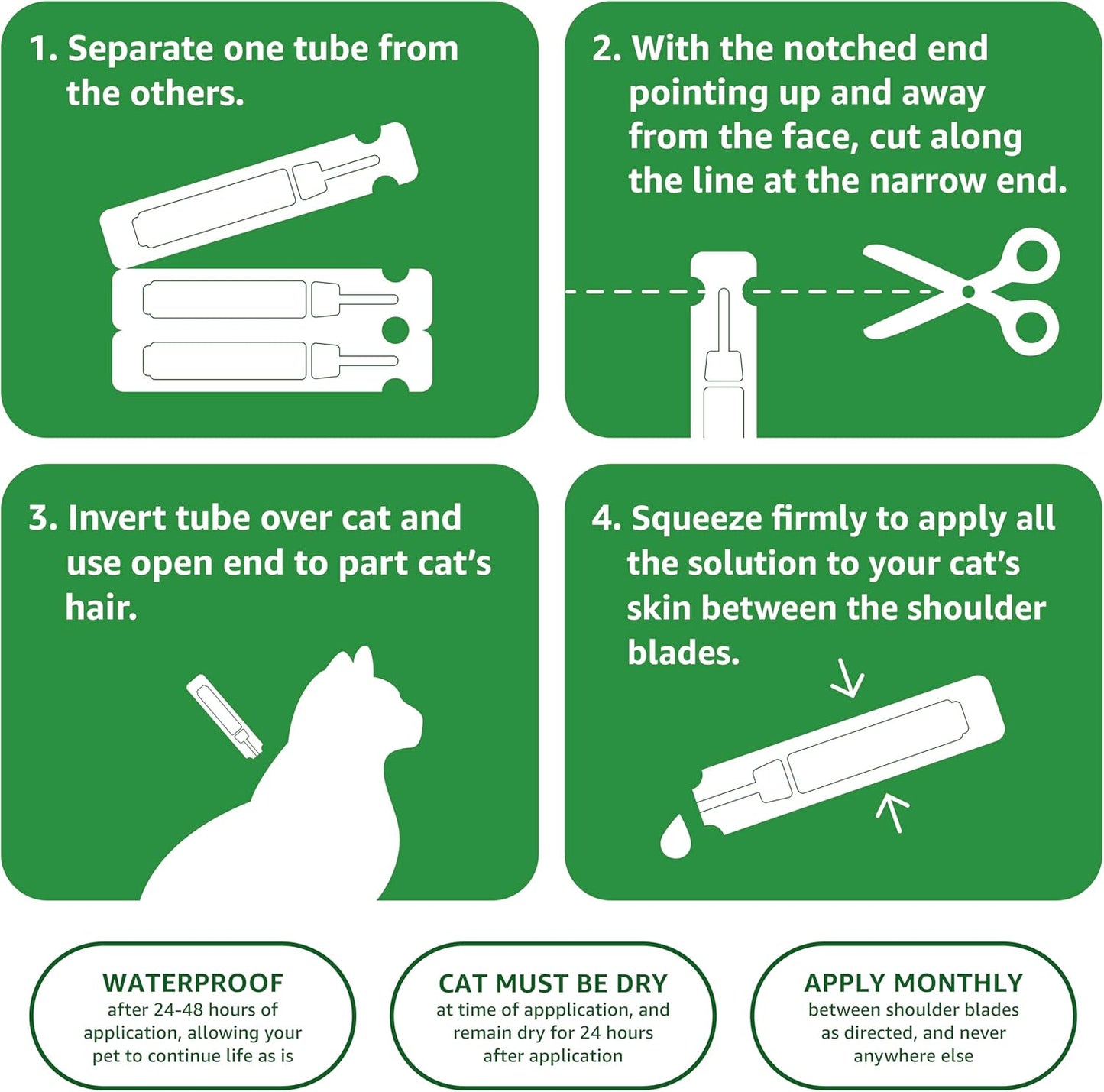 1. Separate one tube from the others.

2. With the notched end pointing up and away from the face, cut along the line at the narrow end.

3. Invert tube over cat and use open end to part cat's hair.

4. Squeeze firmly to apply all the solution to your cat's skin between the shoulder blades.

WATERPROOF
after 24-48 hours of application, allowing your pet to continue life as is

CAT MUST BE DRY
at time of appplication, and remain dry for 24 hours after application

APPLY MONTHLY
between shoulder blades as directed, and never anywhere else