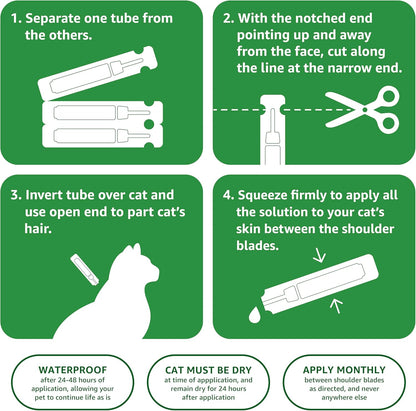 1. Separate one tube from the others.

2. With the notched end pointing up and away from the face, cut along the line at the narrow end.

3. Invert tube over cat and use open end to part cat's hair.

4. Squeeze firmly to apply all the solution to your cat's skin between the shoulder blades.

WATERPROOF
after 24-48 hours of application, allowing your pet to continue life as is

CAT MUST BE DRY
at time of appplication, and remain dry for 24 hours after application

APPLY MONTHLY
between shoulder blades as directed, and never anywhere else