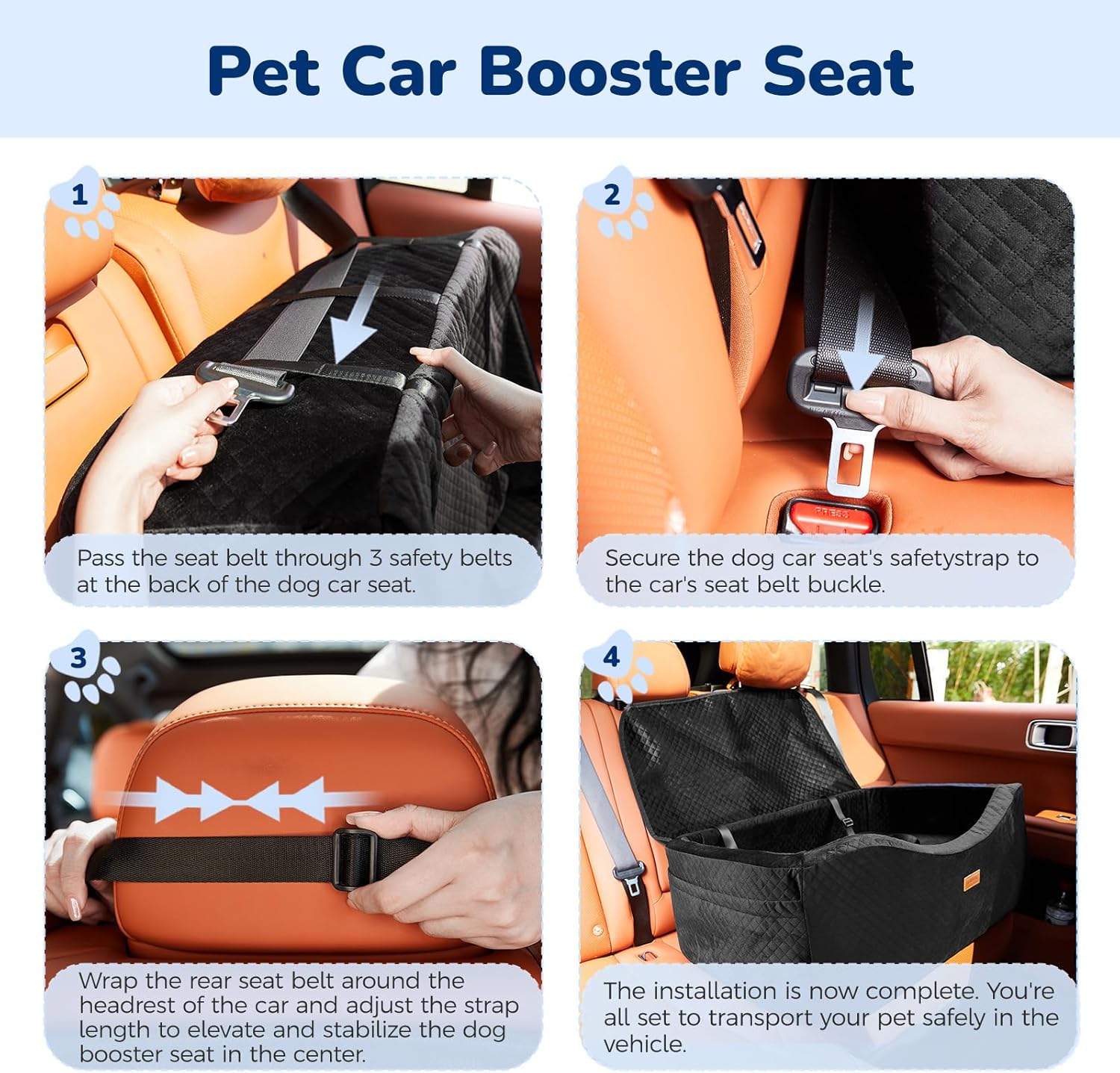 Pet Car Booster Seat

1

Pass the seat belt through 3 safety belts at the back of the dog car seat.

2

PRESS

Secure the dog car seat's safetystrap to the car's seat belt buckle.

3

Wrap the rear seat belt around the headrest of the car and adjust the strap length to elevate and stabilize the dog booster seat in the center.

4

The installation is now complete. You're all set to transport your pet safely in the vehicle.