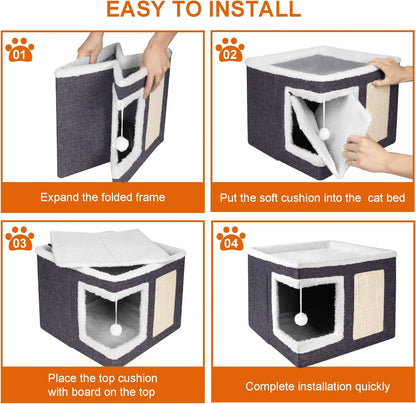 EASY TO INSTALL

01

Expand the folded frame

02

Put the soft cushion into the  cat bed

03

Place the top cushion with board on the top

04

Complete installation quickly