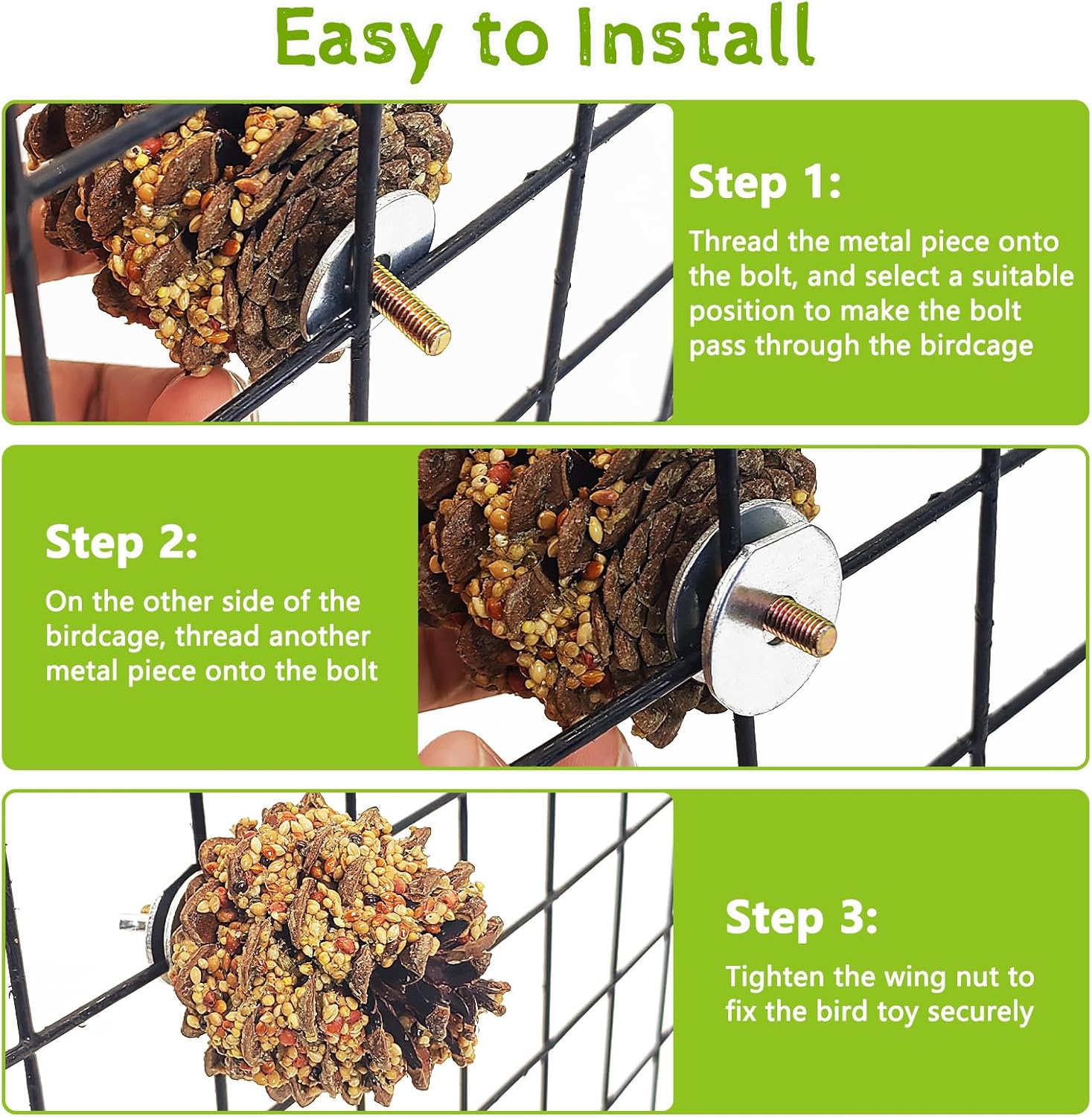 Easy to Install

Step 1:

Thread the metal piece onto the bolt, and select a suitable position to make the bolt pass through the birdcage

Step 2:

On the other side of the birdcage, thread another metal piece onto the bolt

Step 3:

Tighten the wing nut to fix the bird toy securely