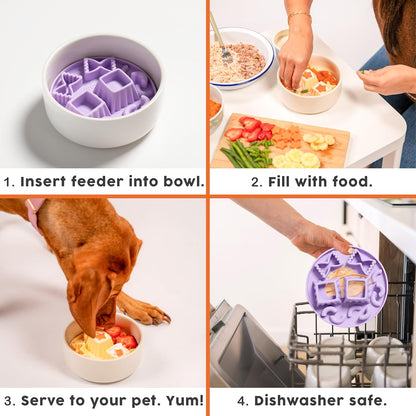 1. Insert feeder into bowl.

2. Fill with food.

3. Serve to your pet. Yum!

4. Dishwasher safe.