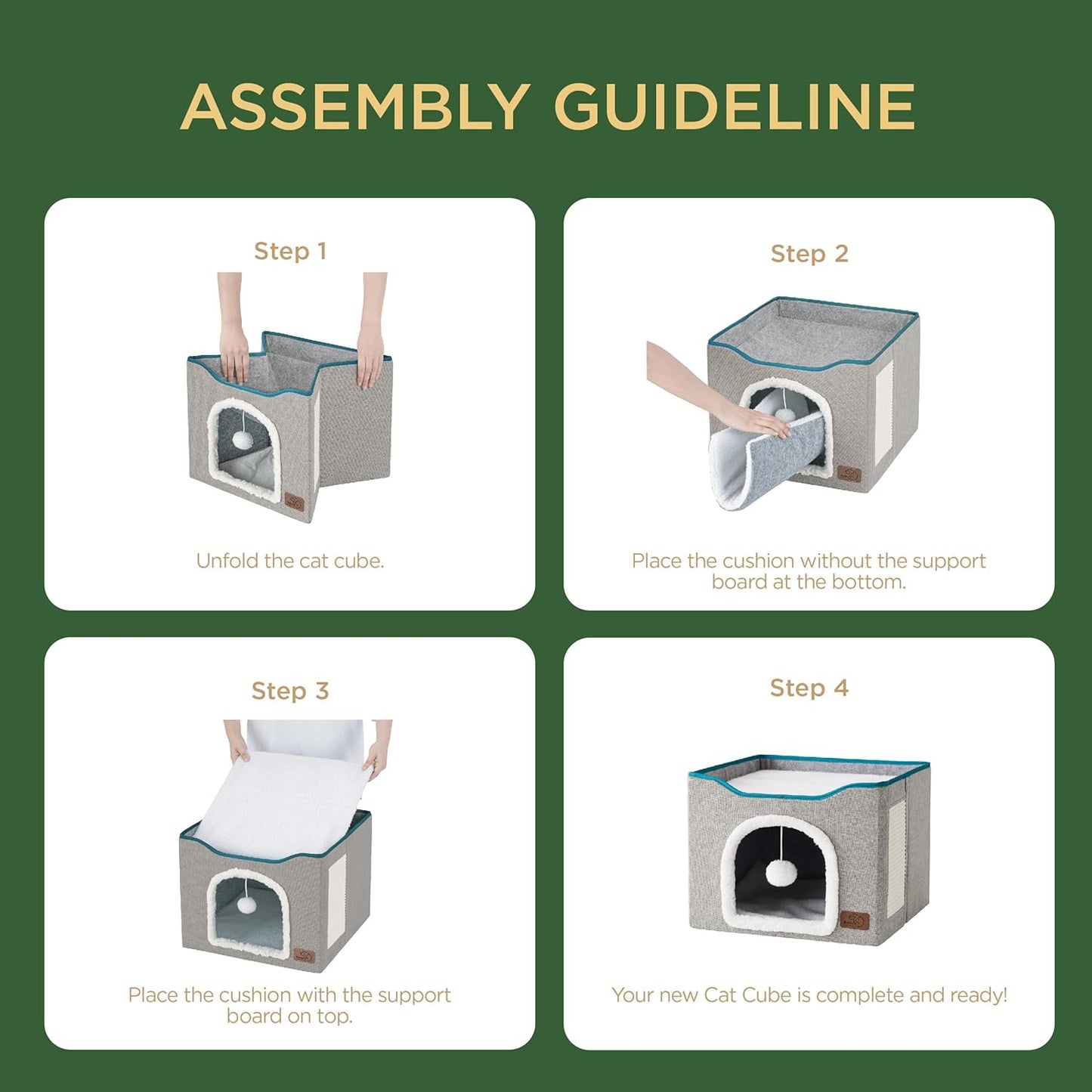 ASSEMBLY GUIDELINE

Step 1

Unfold the cat cube.

Step 2

Place the cushion without the support board at the bottom.

Step 3

Place the cushion with the support board on top.

Step 4

Your new Cat Cube is complete and ready!