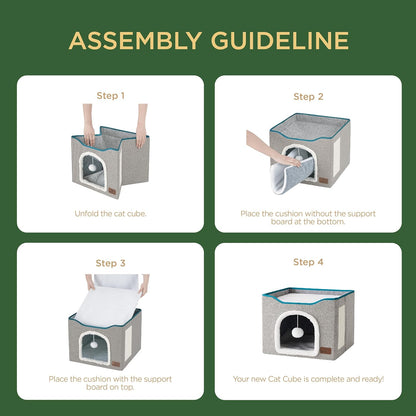 ASSEMBLY GUIDELINE

Step 1

Unfold the cat cube.

Step 2

Place the cushion without the support board at the bottom.

Step 3

Place the cushion with the support board on top.

Step 4

Your new Cat Cube is complete and ready!