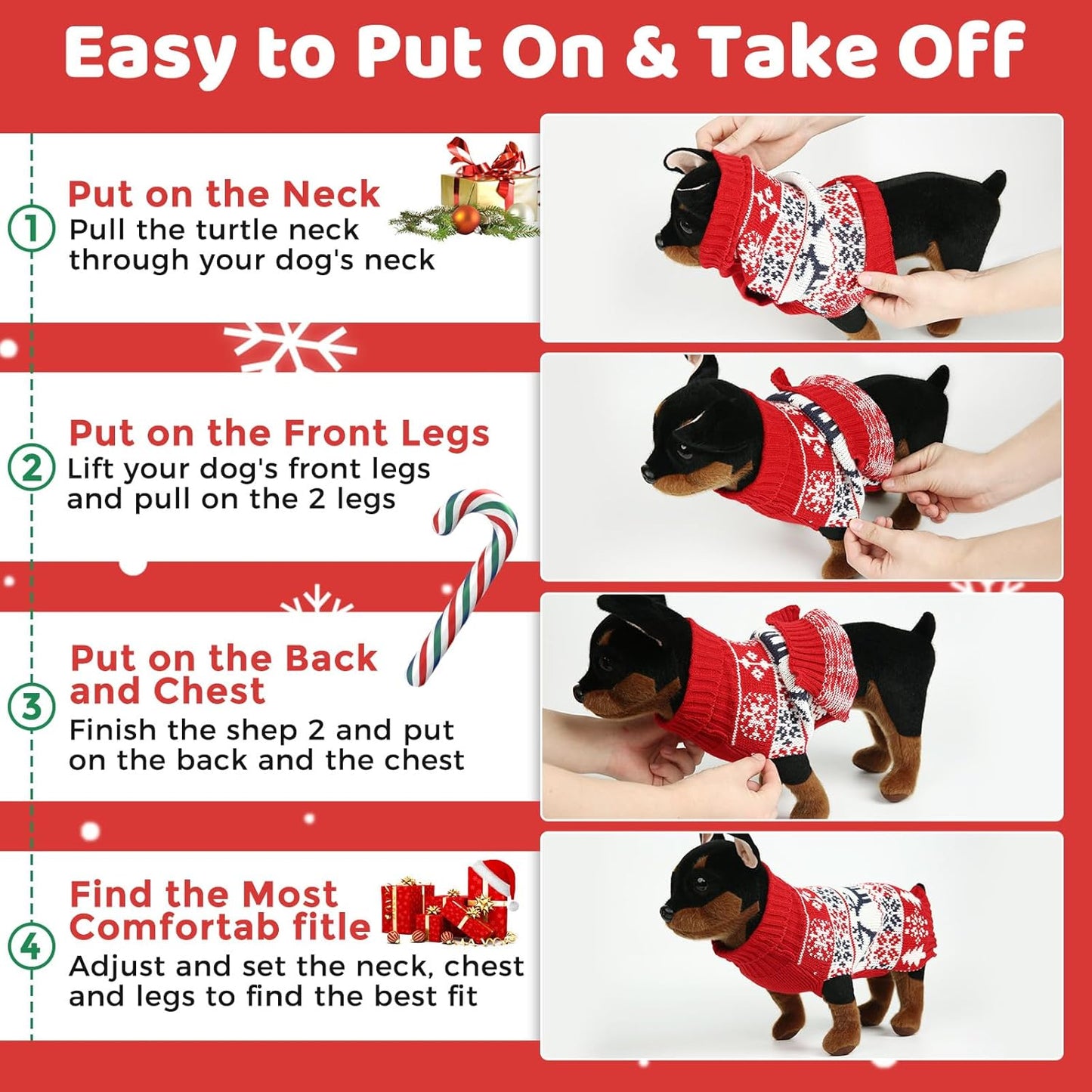 Easy to Put On & Take Off

1
Put on the Neck
Pull the turtle neck through your dog's neck

2
Put on the Front Legs
Lift your dog's front legs and pull on the 2 legs

3
Put on the Back and Chest
Finish the shep 2 and put on the back and the chest

4
Find the Most Comfortab fitle
Adjust and set the neck, chest and legs to find the best fit