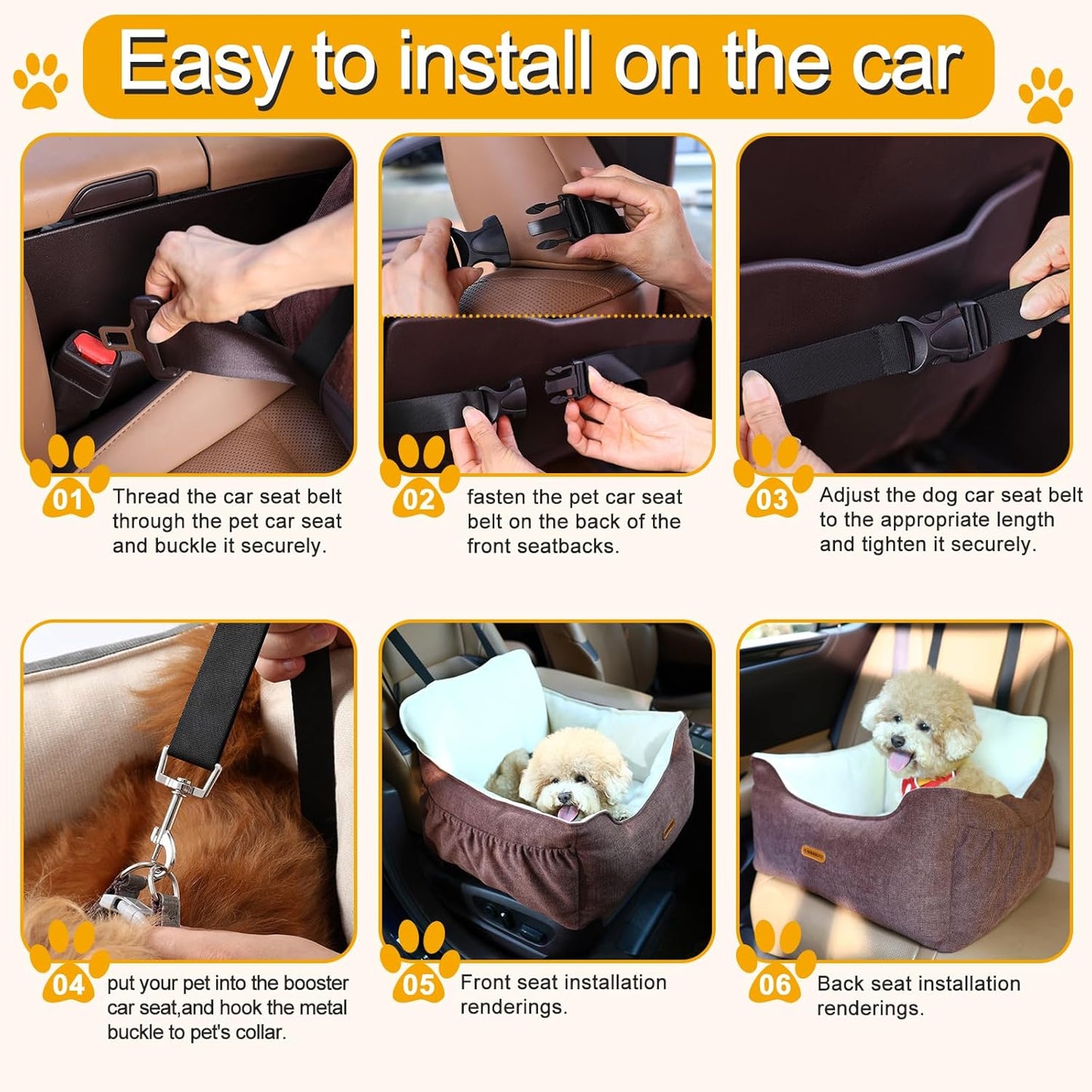 Easy to install on the car

01 Thread the car seat belt through the pet car seat and buckle it securely.

02 fasten the pet car seat belt on the back of the front seatbacks.

03 Adjust the dog car seat belt to the appropriate length and tighten it securely.

04 put your pet into the booster car seat,and hook the metal buckle to pet's collar.

05 Front seat installation renderings.

06 Back seat installation renderings.