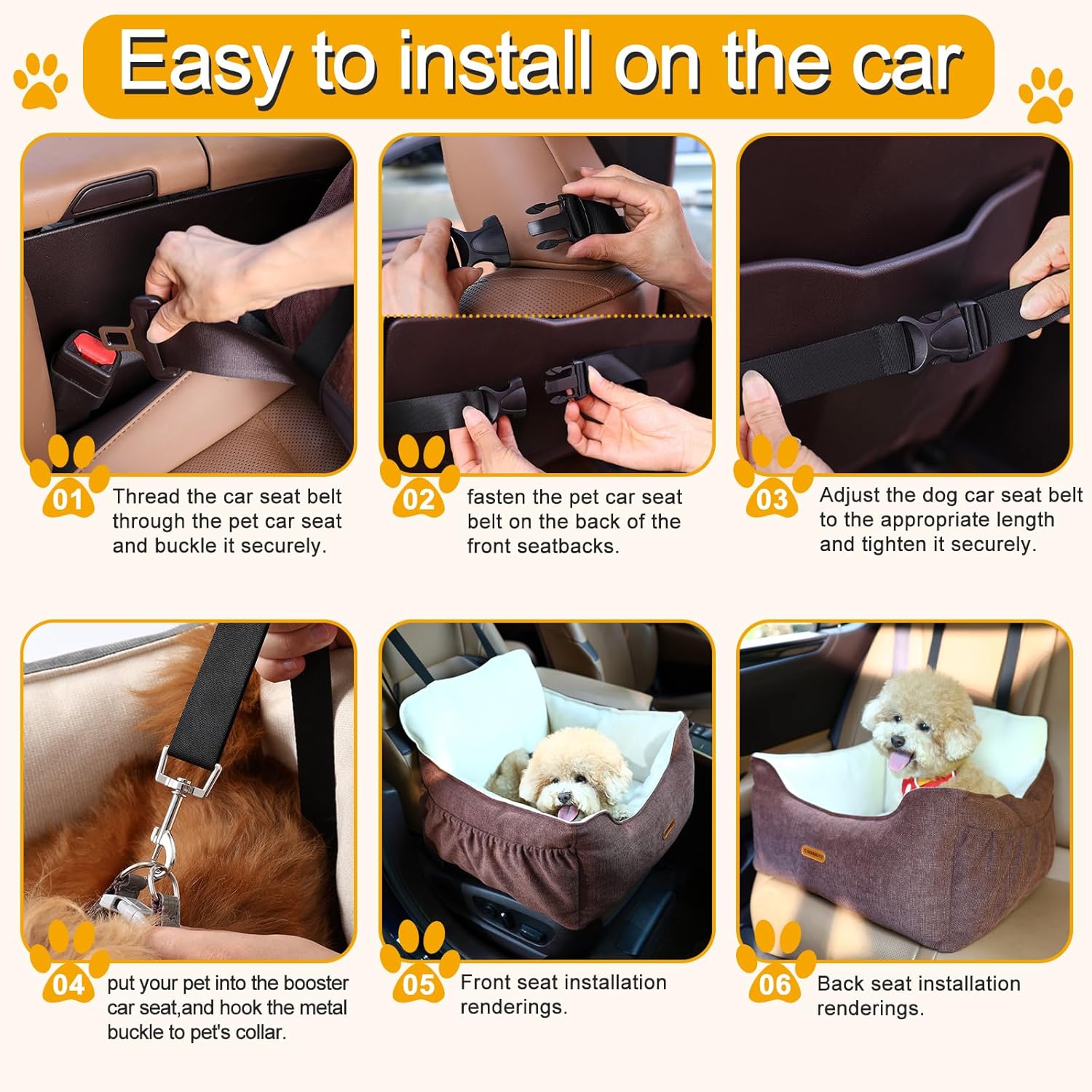 Easy to install on the car

01 Thread the car seat belt through the pet car seat and buckle it securely.

02 fasten the pet car seat belt on the back of the front seatbacks.

03 Adjust the dog car seat belt to the appropriate length and tighten it securely.

04 put your pet into the booster car seat,and hook the metal buckle to pet's collar.

05 Front seat installation renderings.

06 Back seat installation renderings.